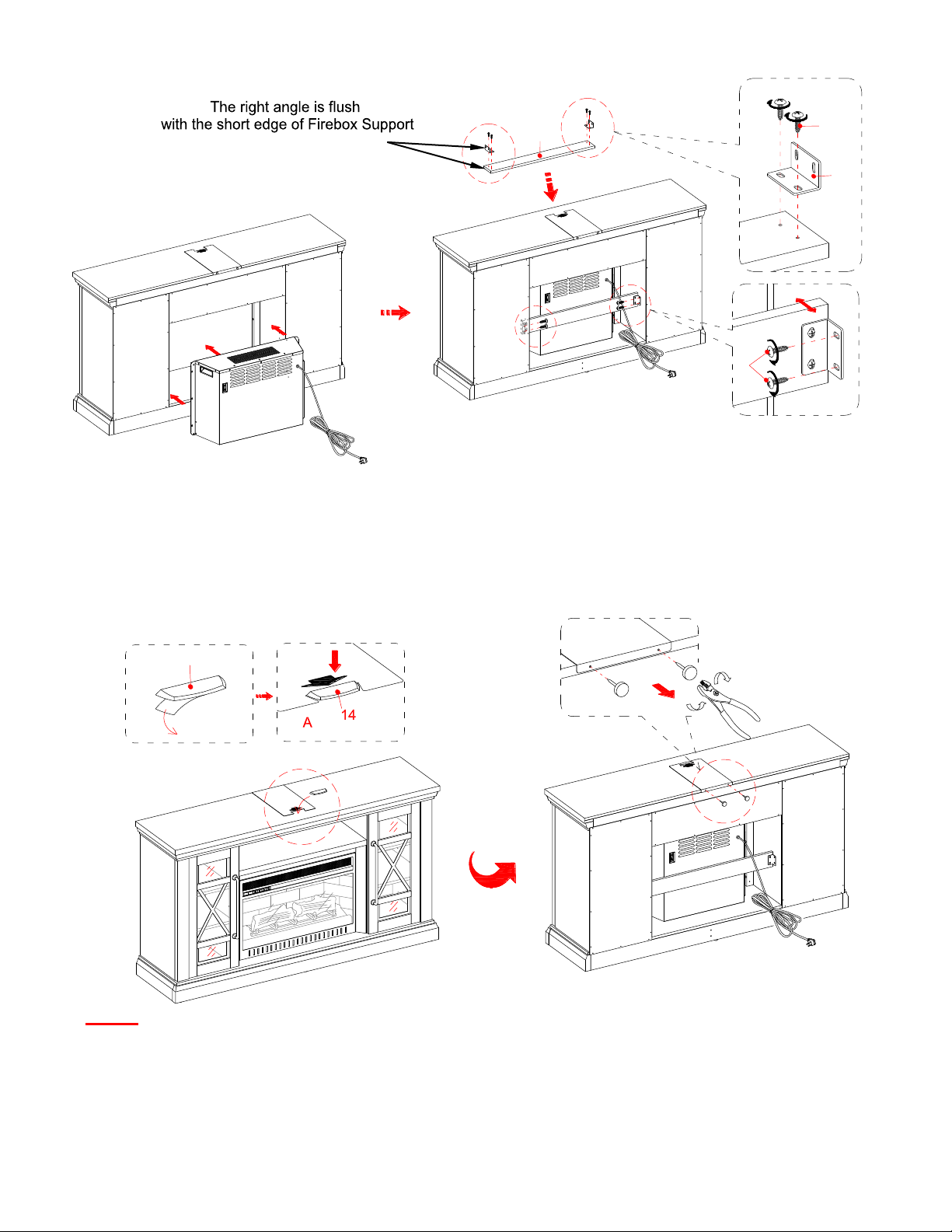 The right angle is flush with the short edge of Firebox Support

A

14