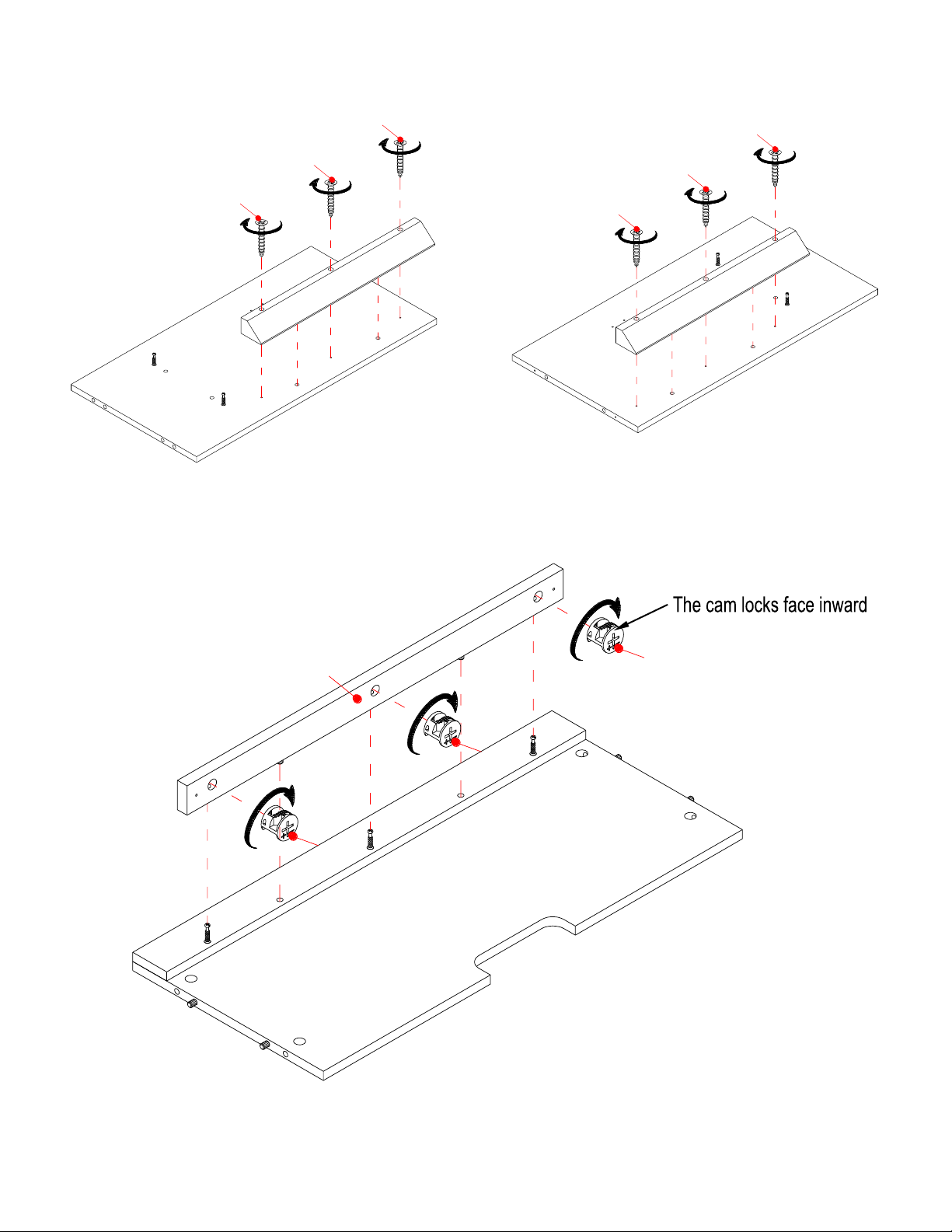 The cam locks face inward