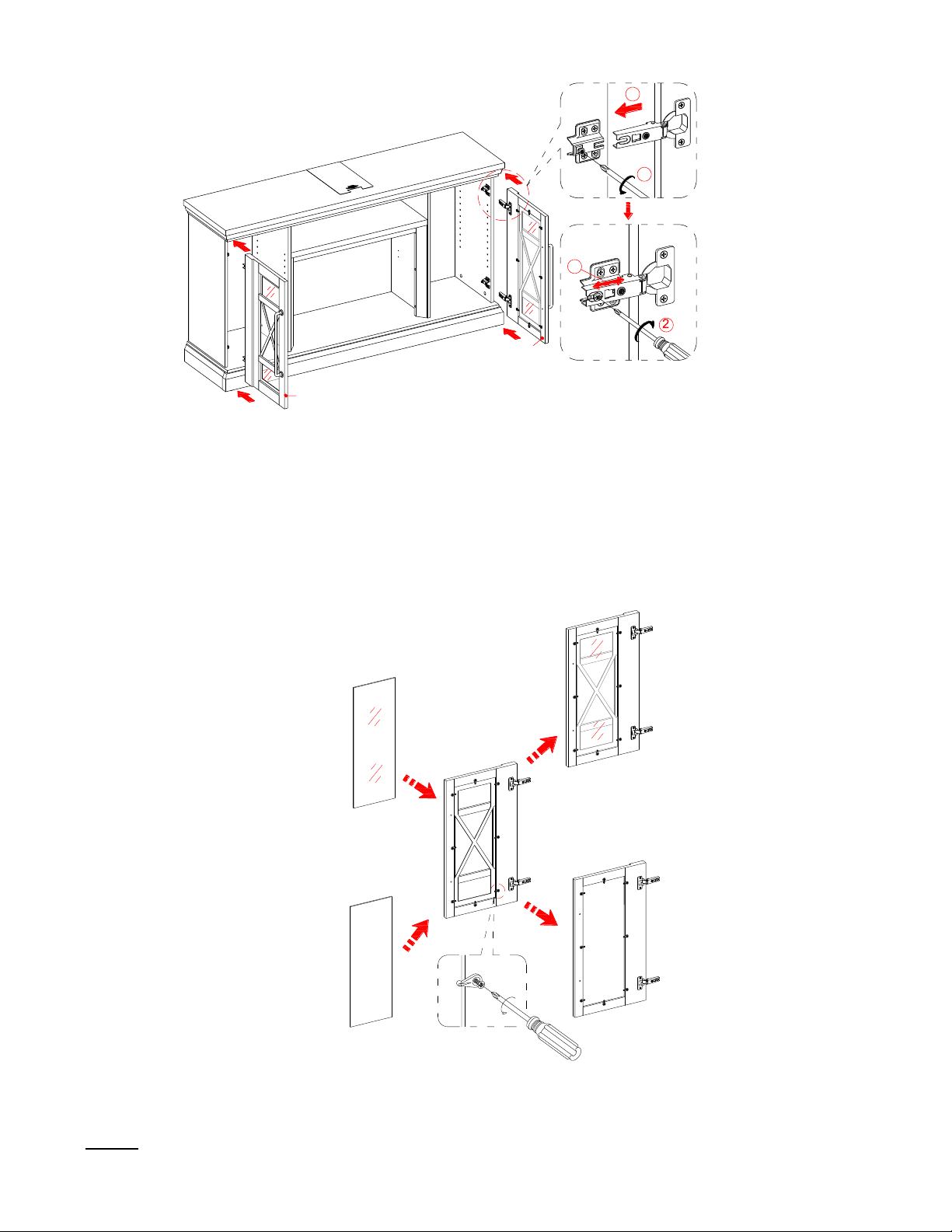 2