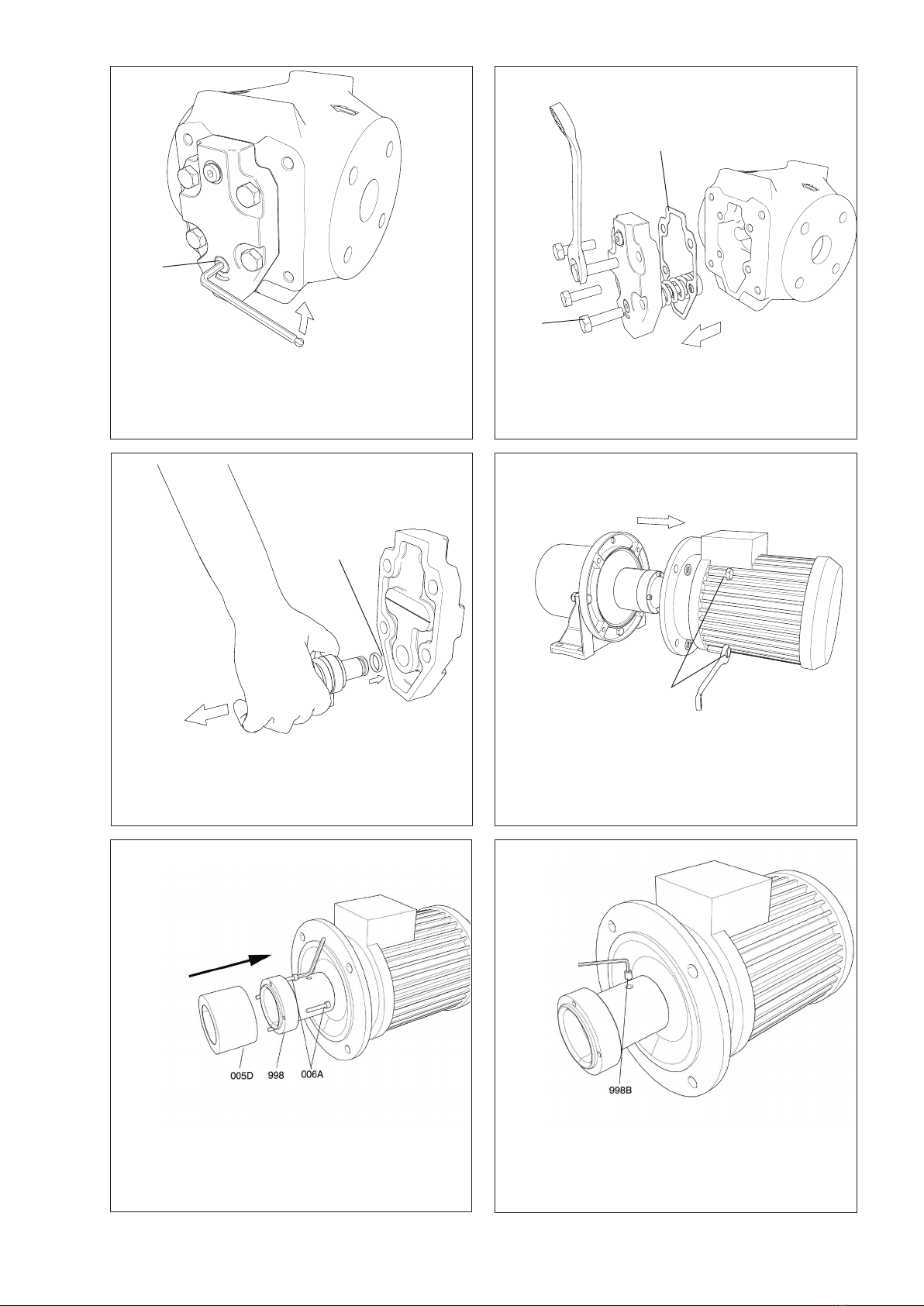 005D 998 006A

998B