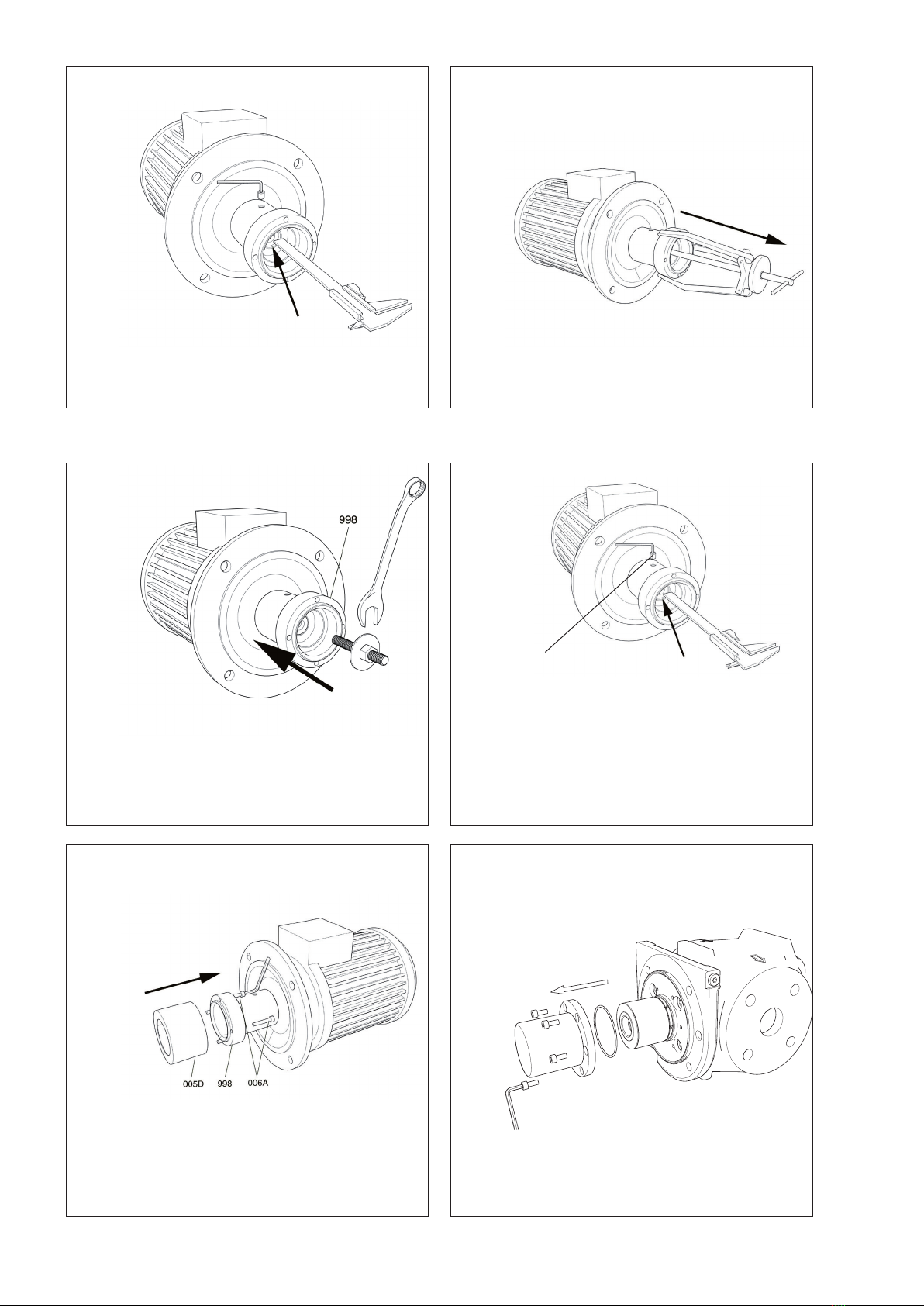 998

005D 998 006A