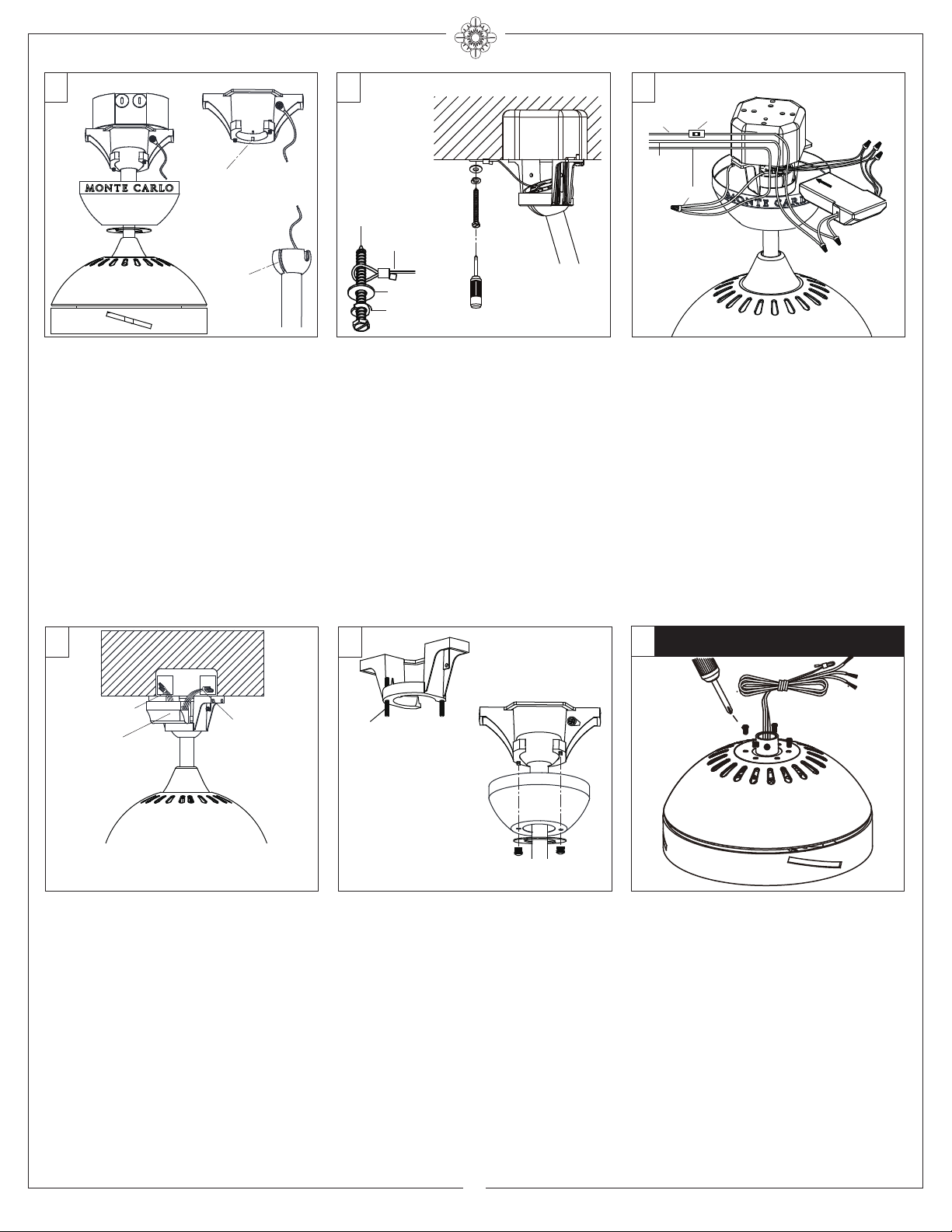 MONTE CARLO

MONTE CARLO