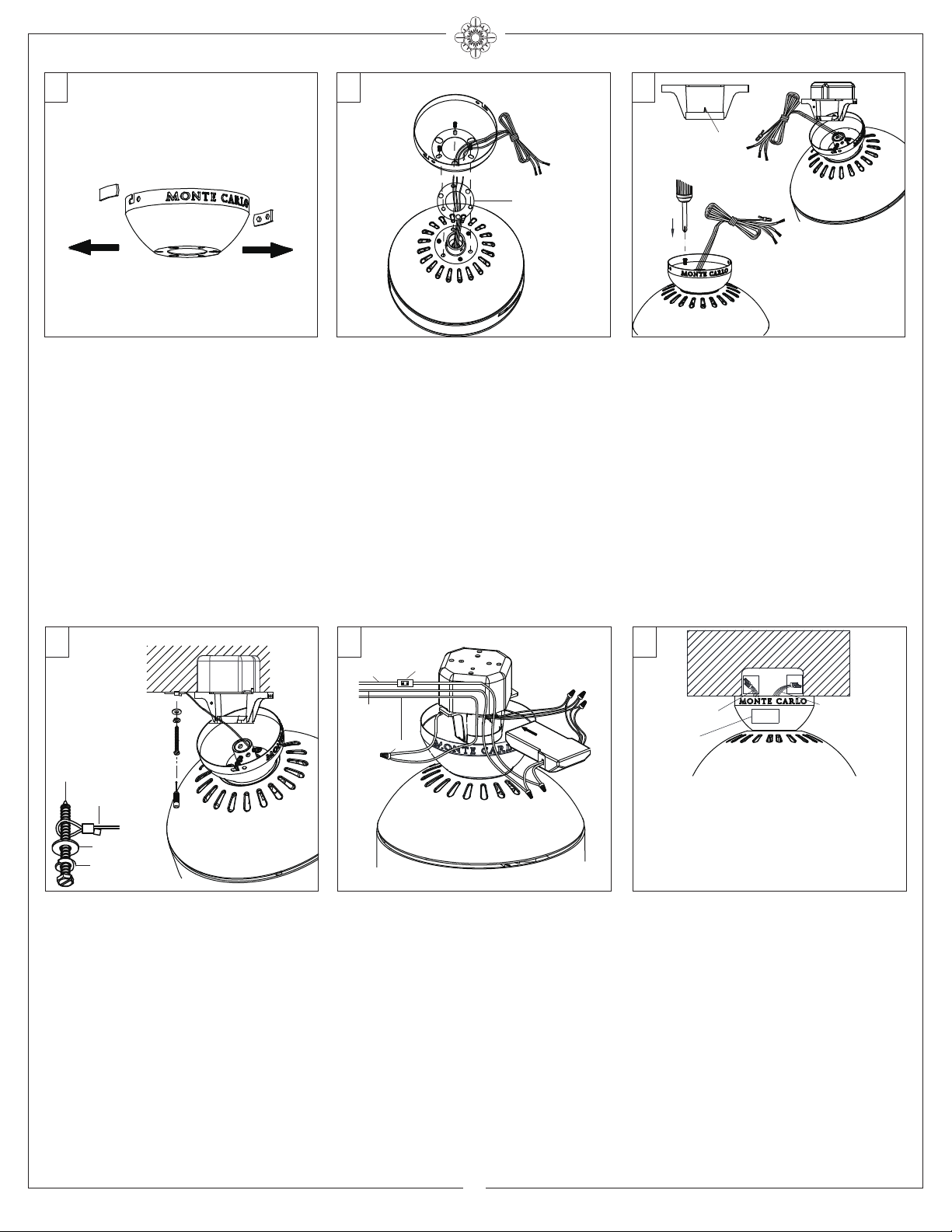 MONTE CARLO

MONTE CARLO

MONTE CARLO

MONTE CARLO

MONTE CARLO