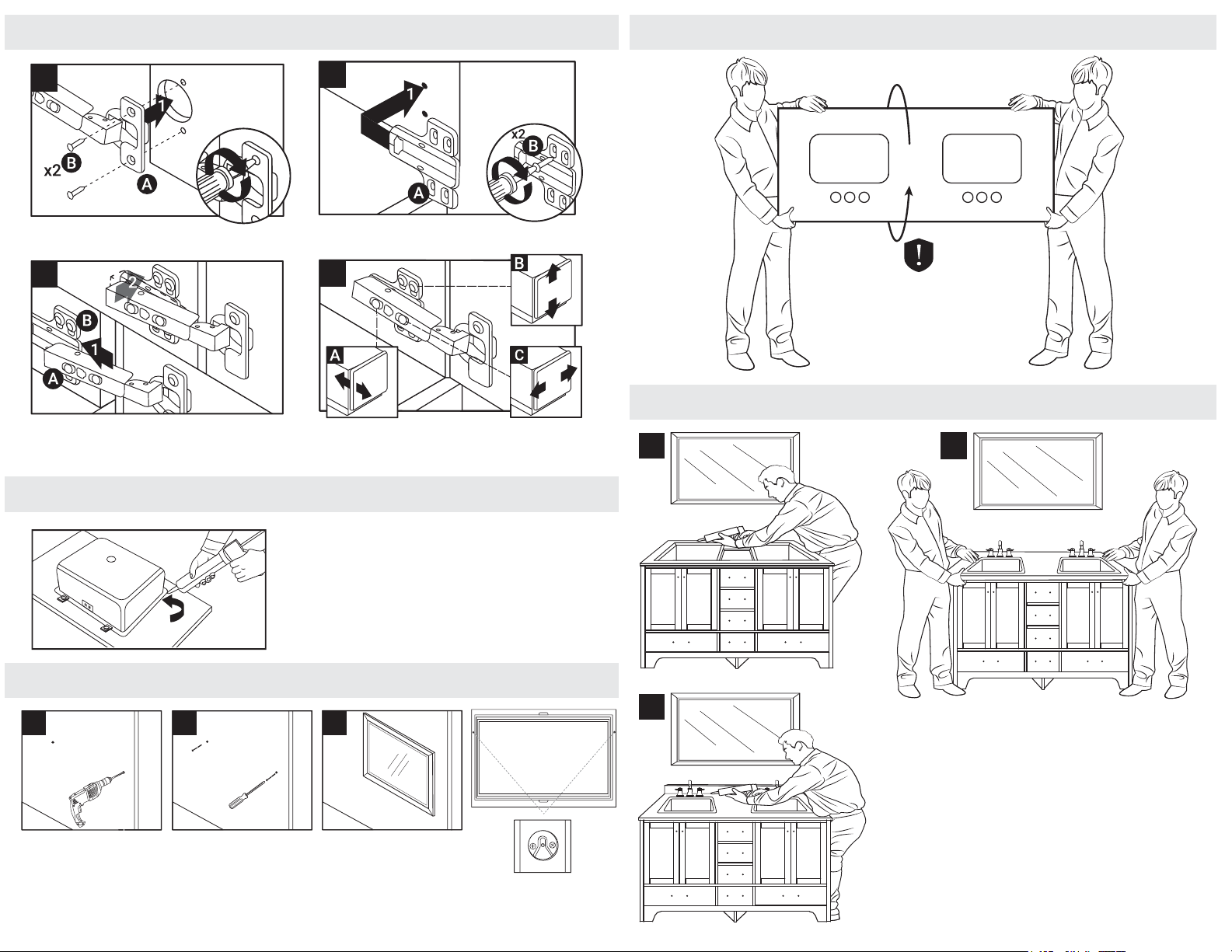 1

x2 B

A

1

x2 B

A

2

B

1

A

B

A

C