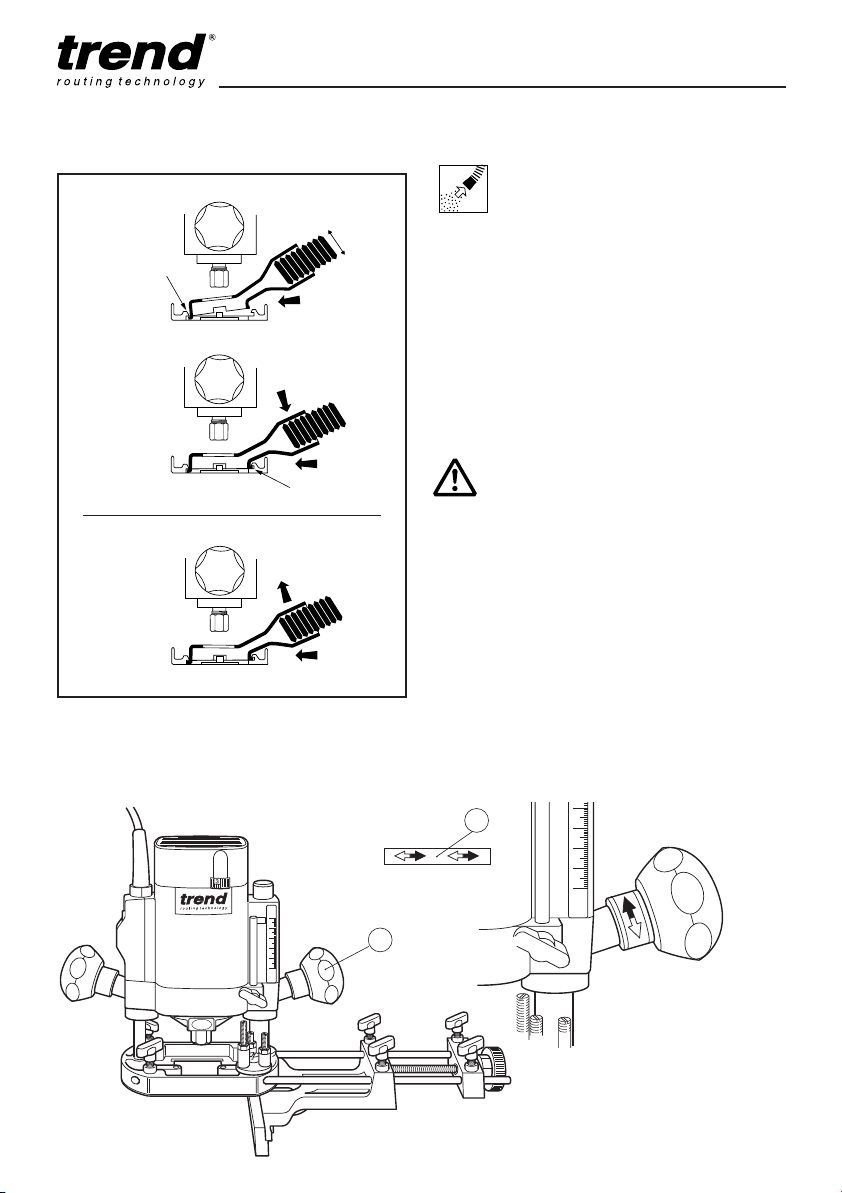 trend®
routing technology

trend
routing technology