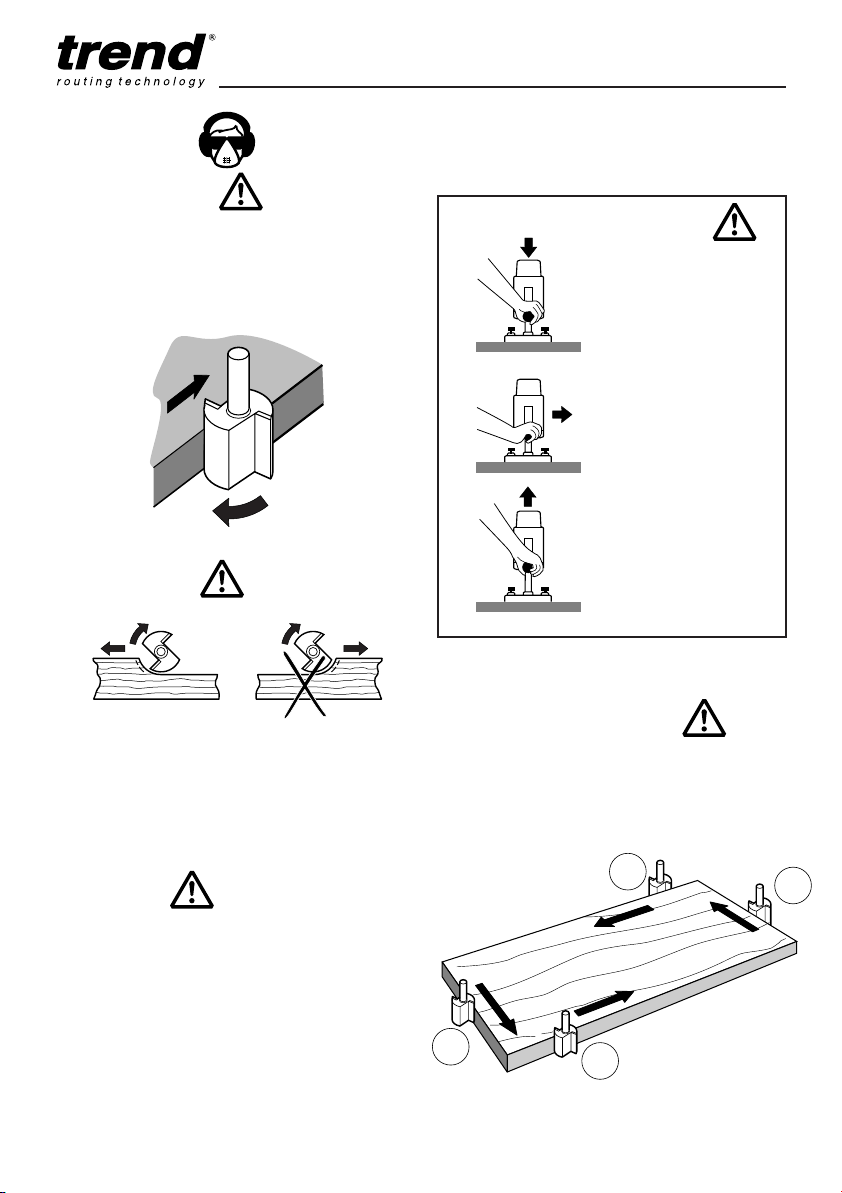 trend®
routing technology