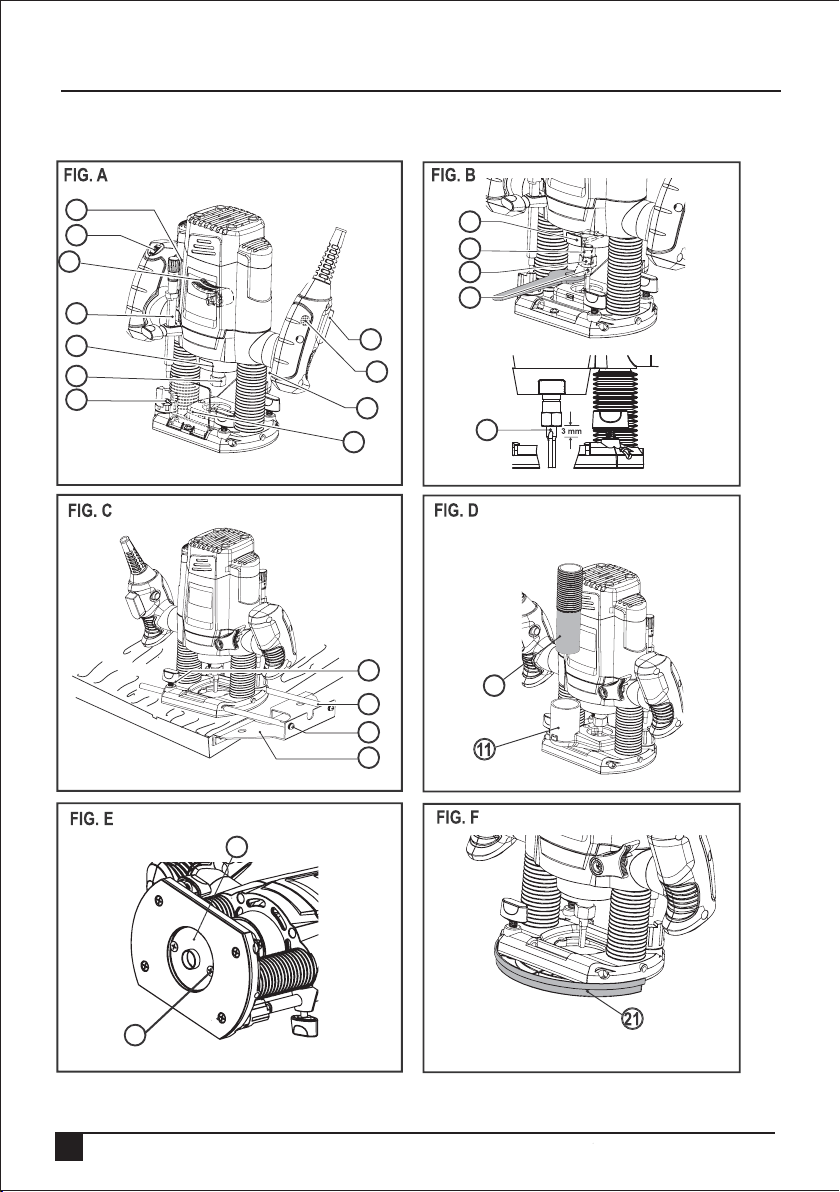 FIG. A

FIG. B

3 mm

FIG. C

FIG. D

11

FIG. E

FIG. F

21