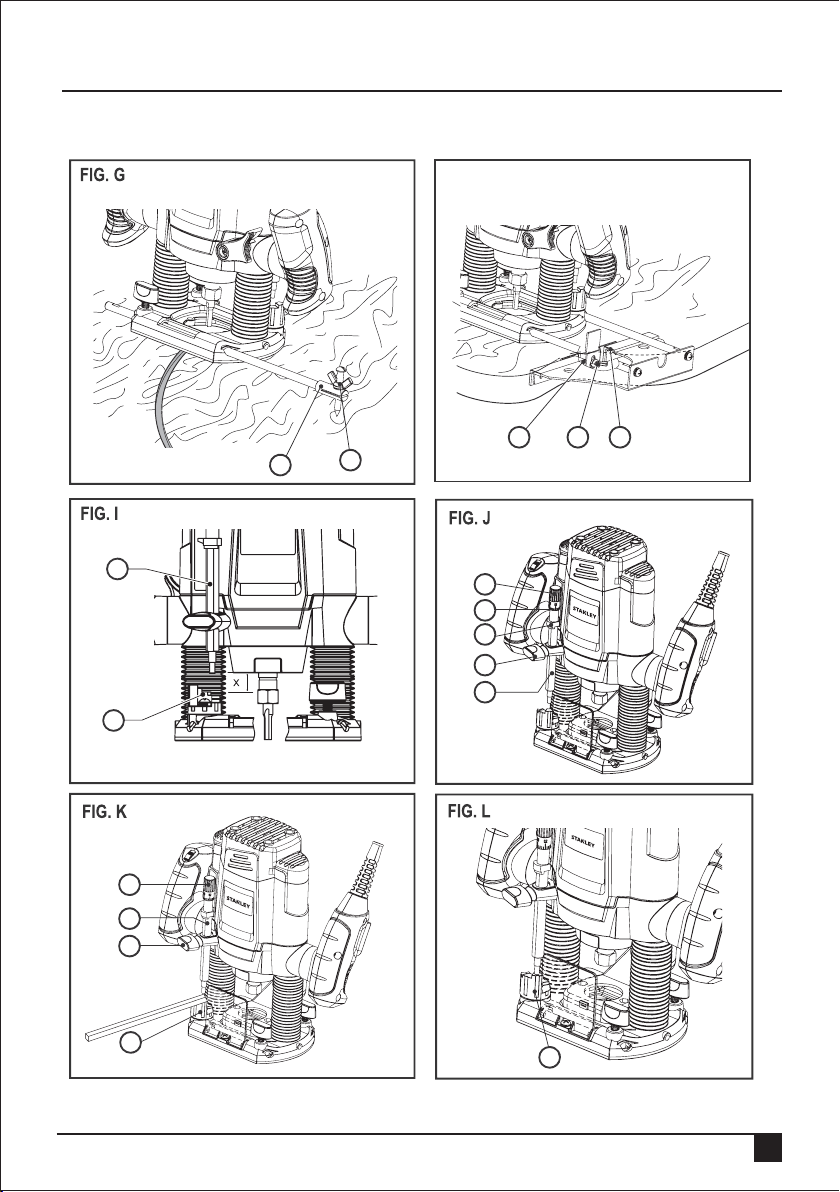 FIG. G

FIG. I

X

FIG. J

STANLEY

FIG. K

STANLEY

FIG. L

STANLEY