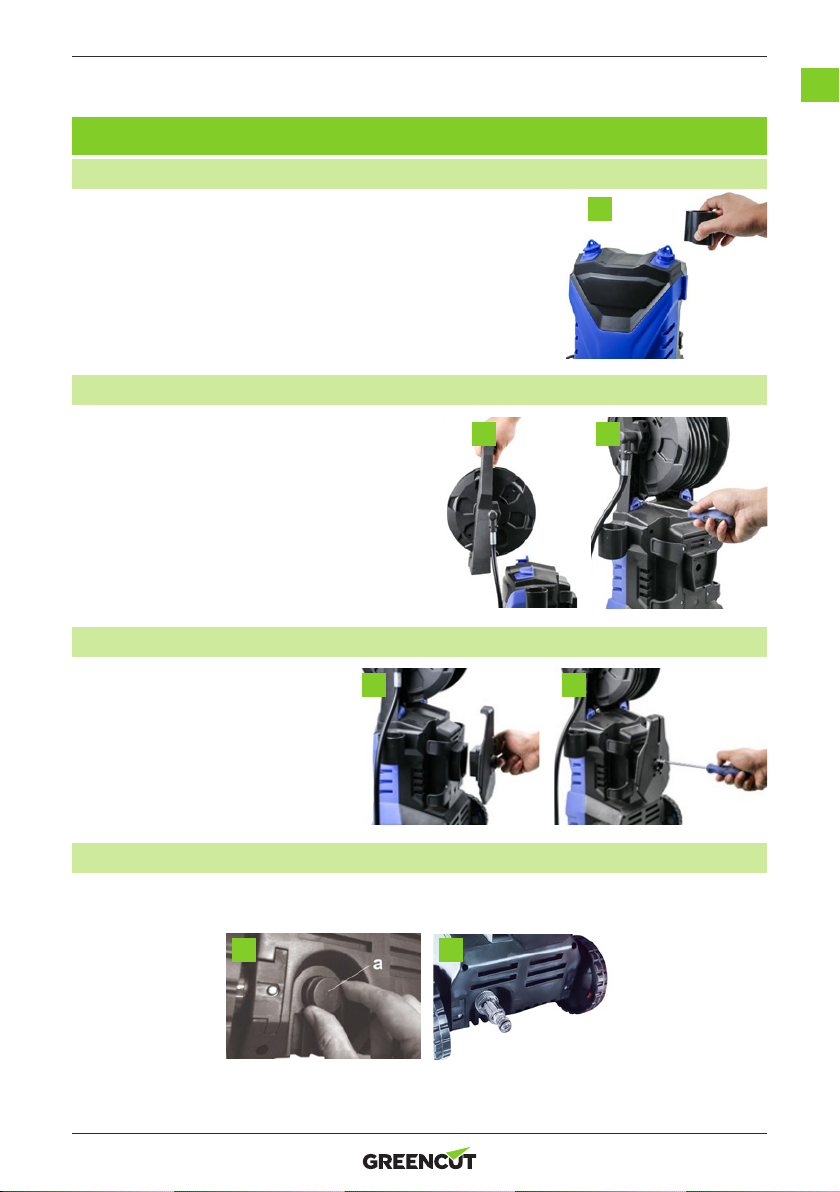 a

GREENCUT