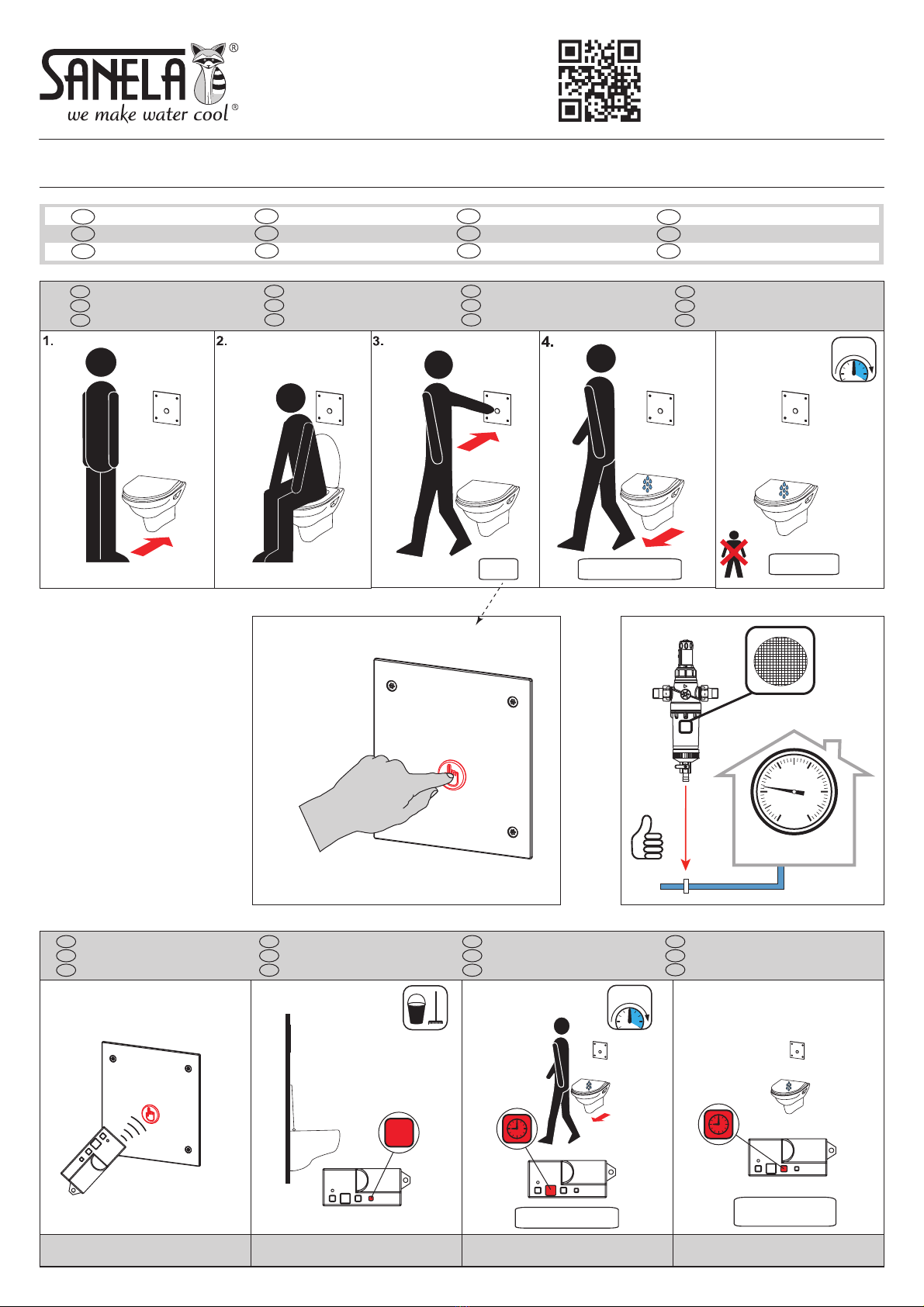 SANELA®
we make water cool®

1.

2.

3.

4.