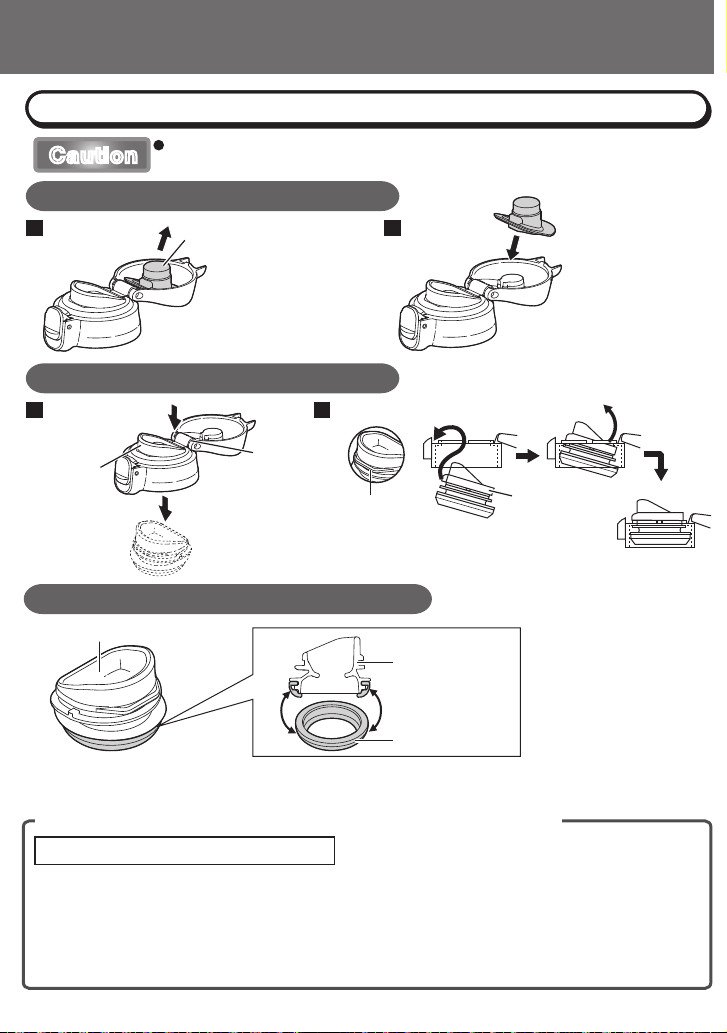 Caution