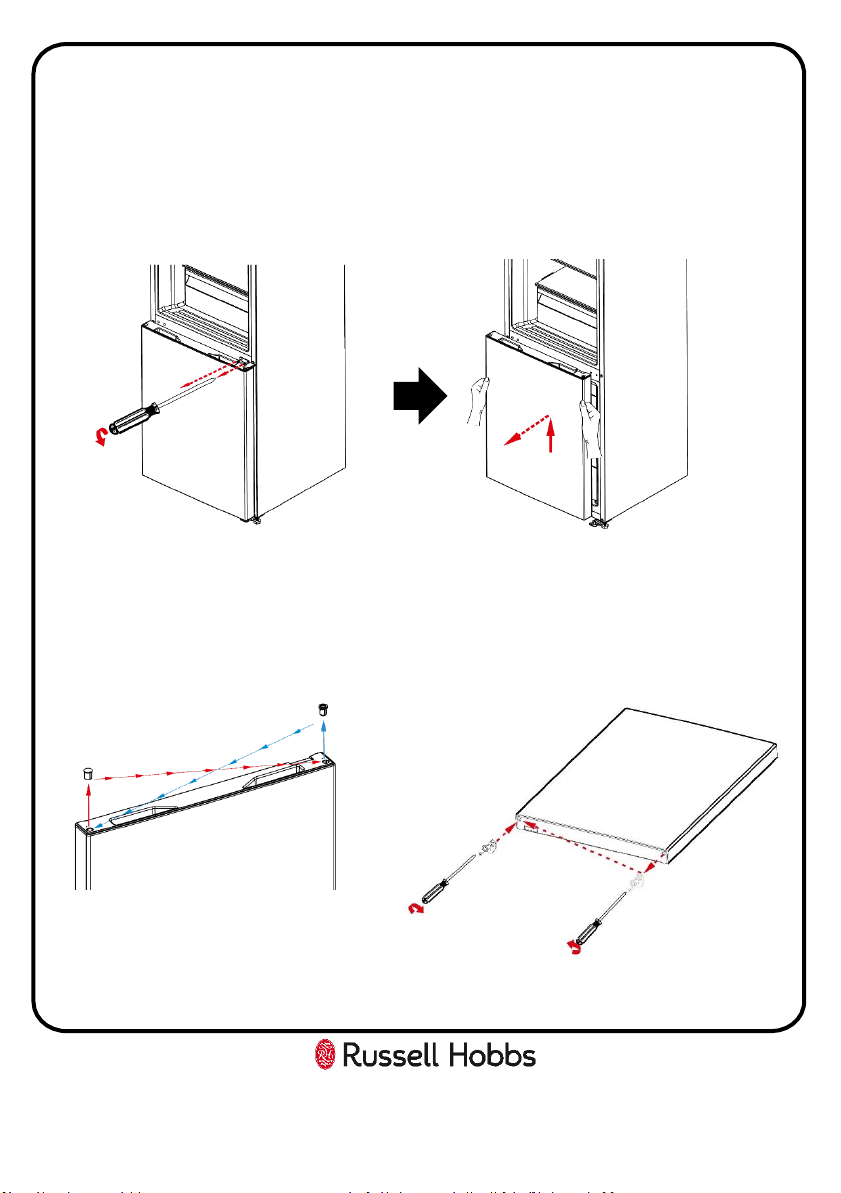 Russell Hobbs