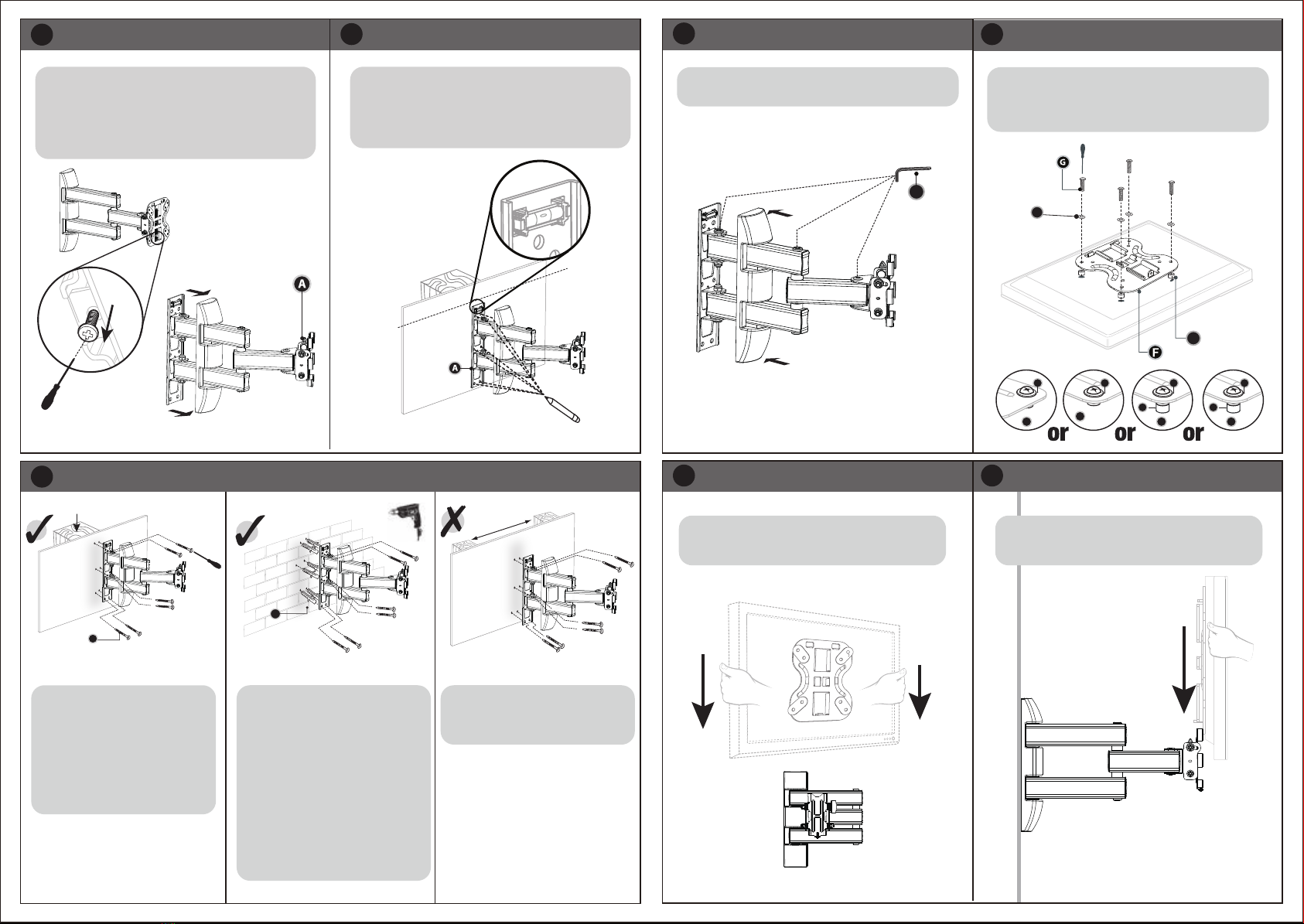 A

A

G

F

or

or

or