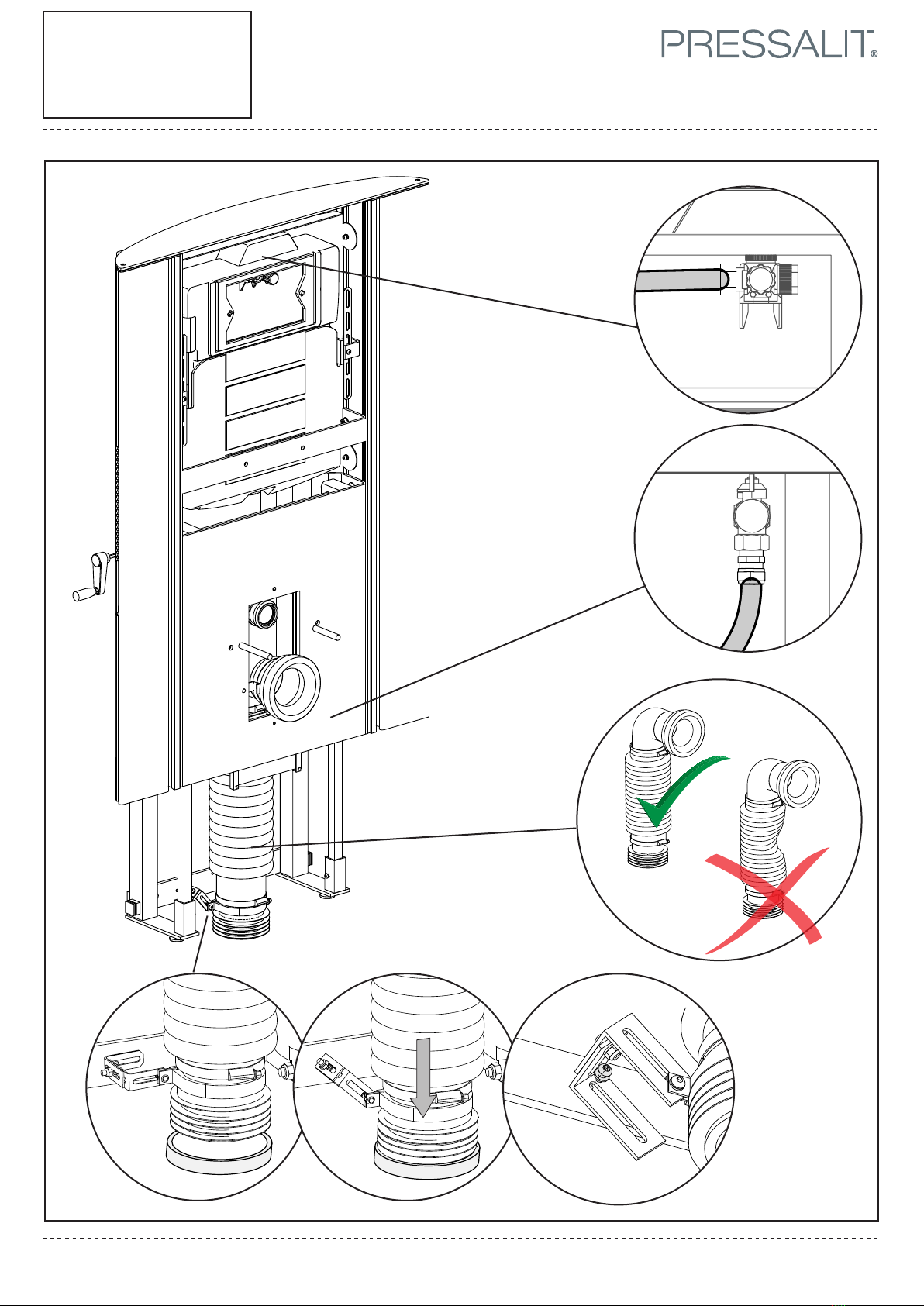 PRESSALIT®