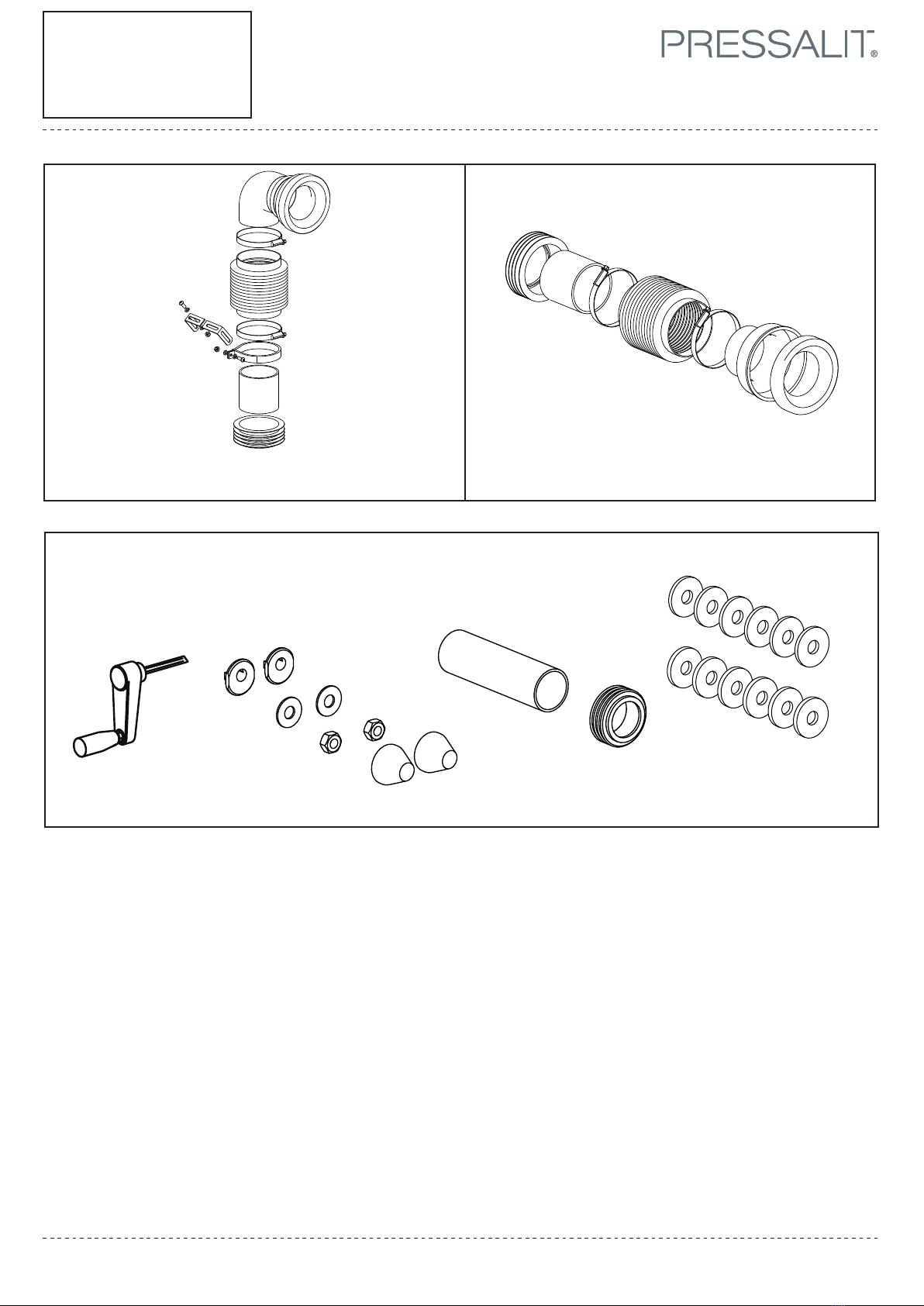 PRESSALIT®