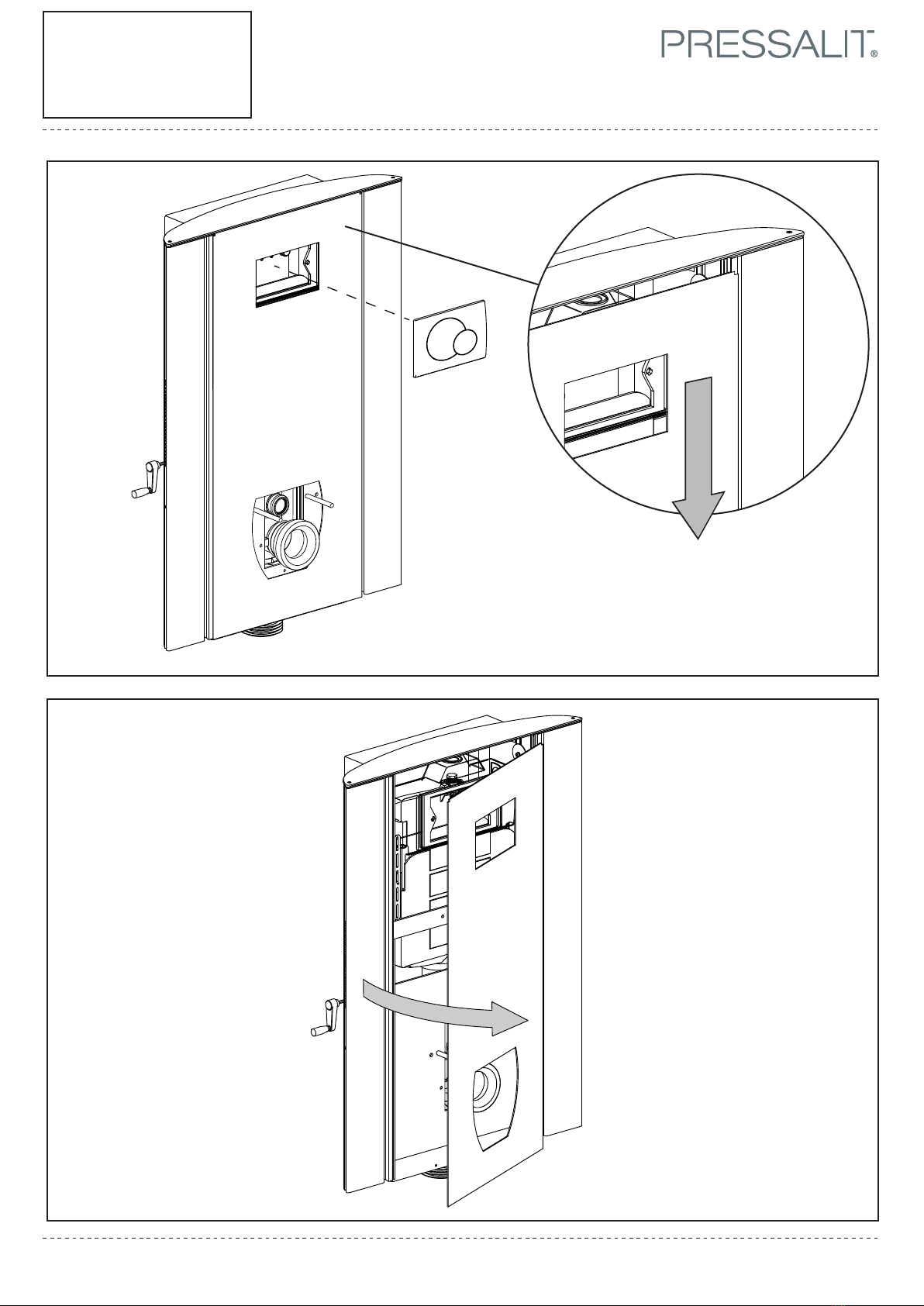 PRESSALIT®