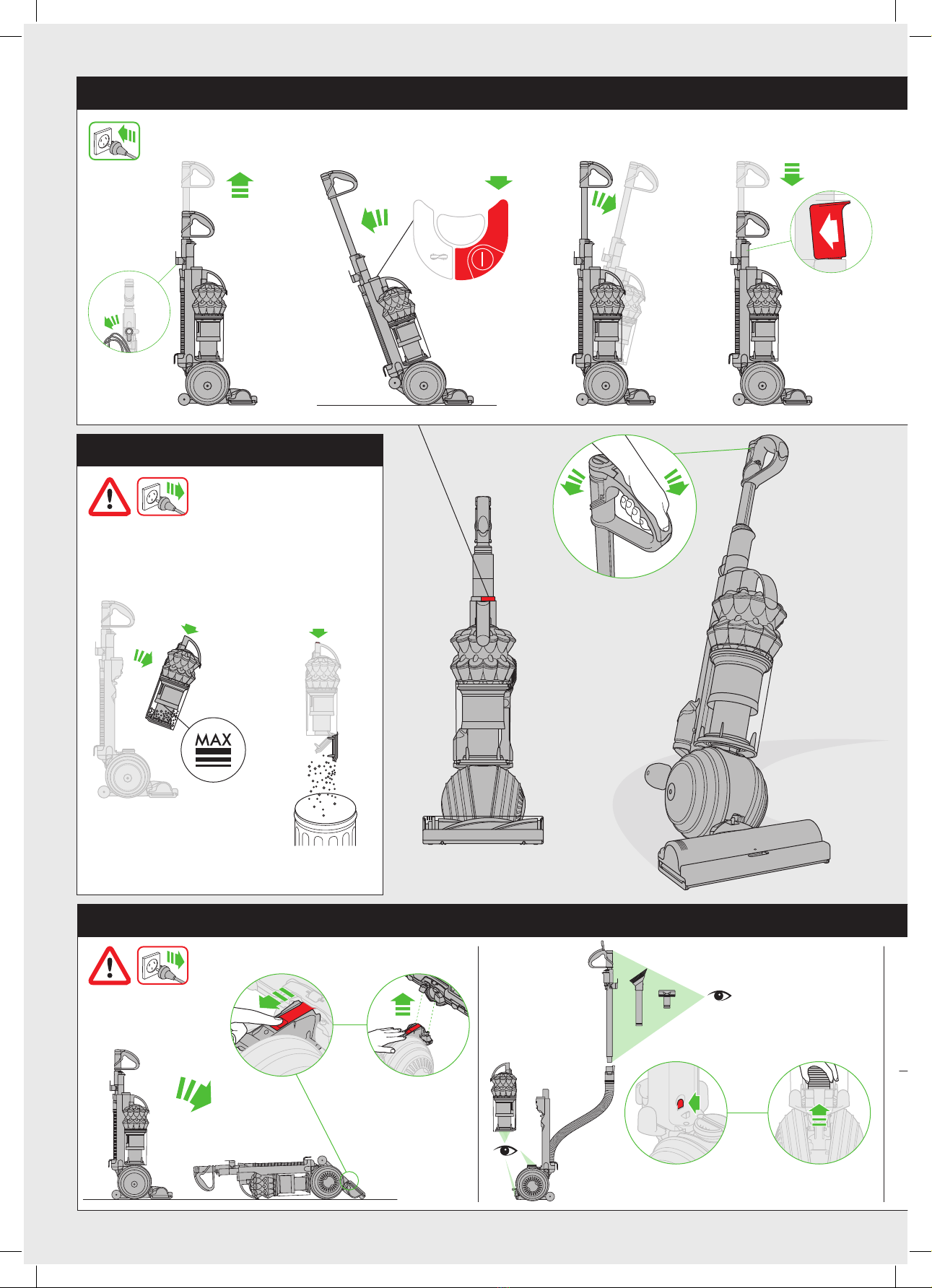 MAX