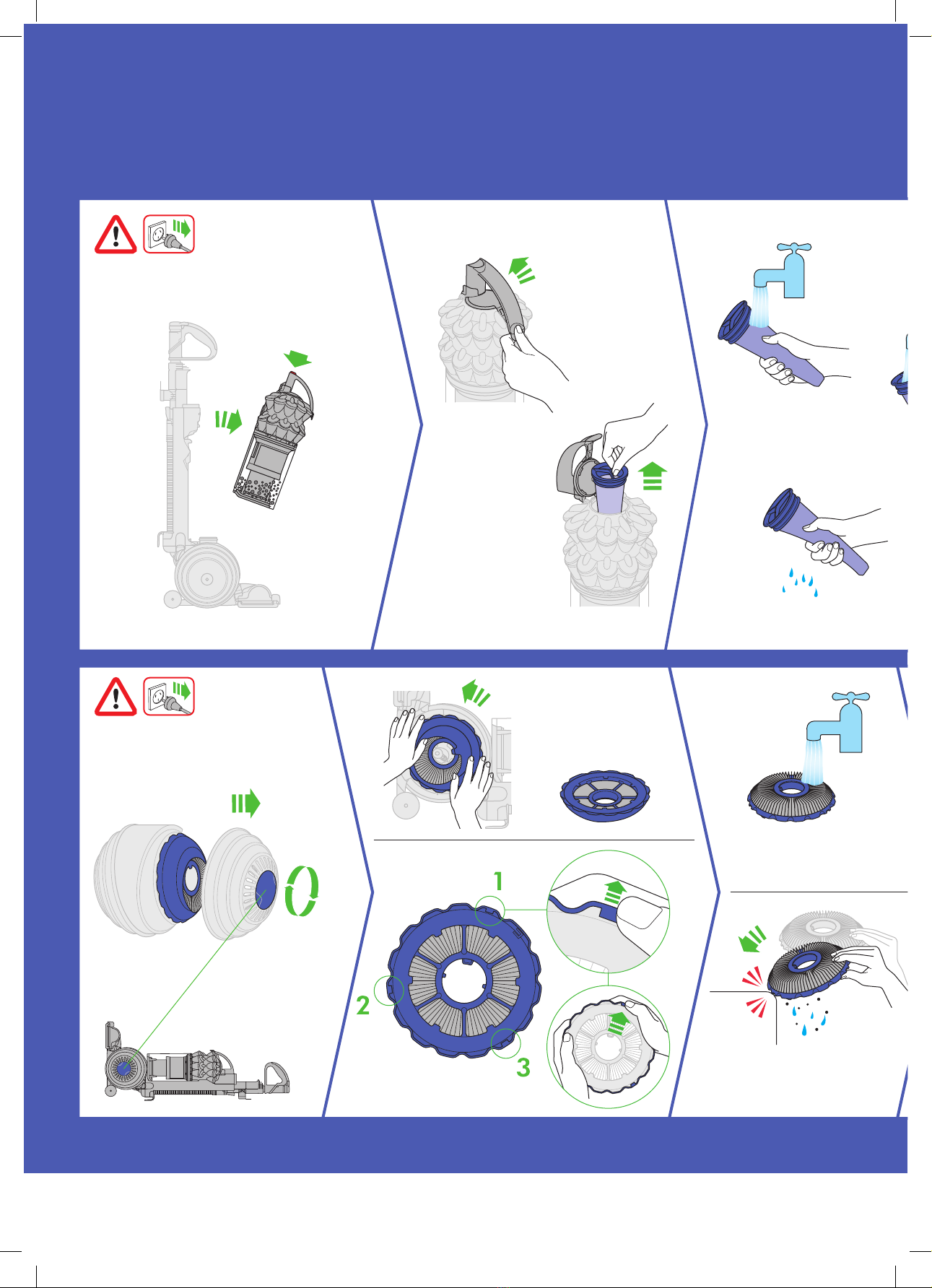 1

2

3