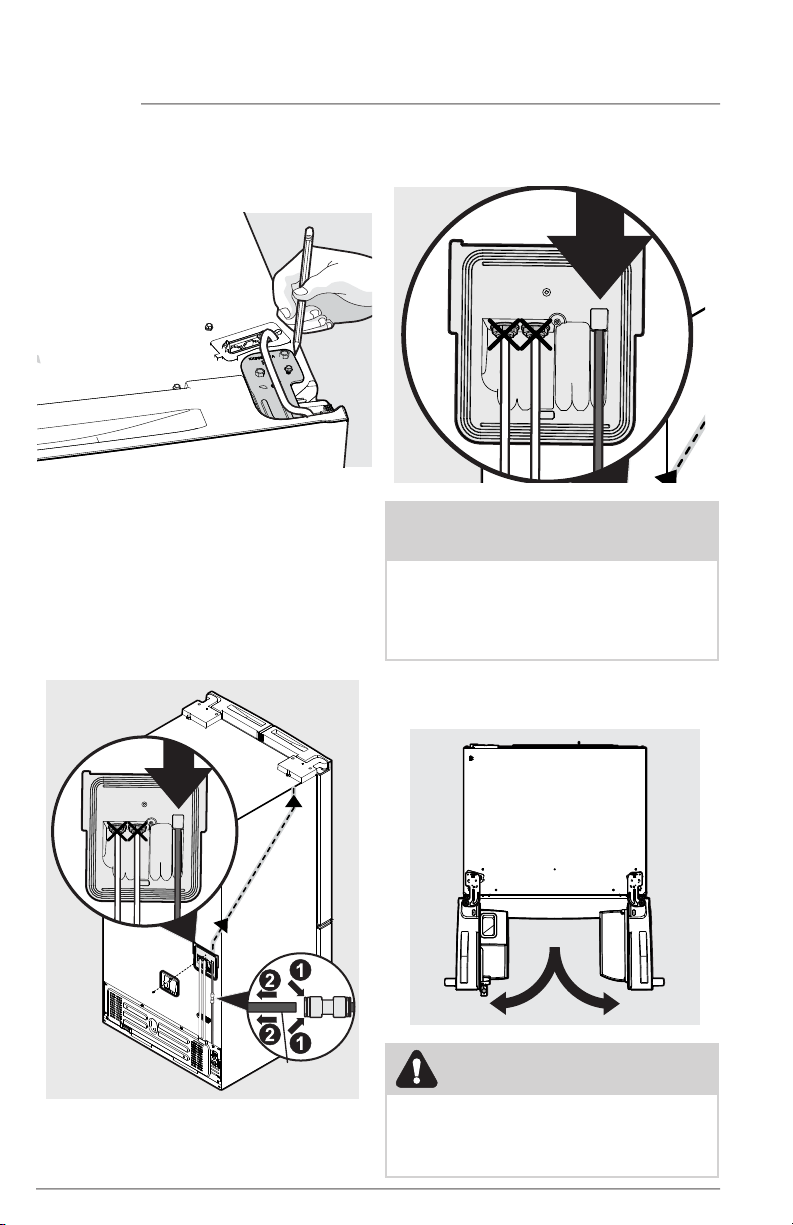 2

1

2

1