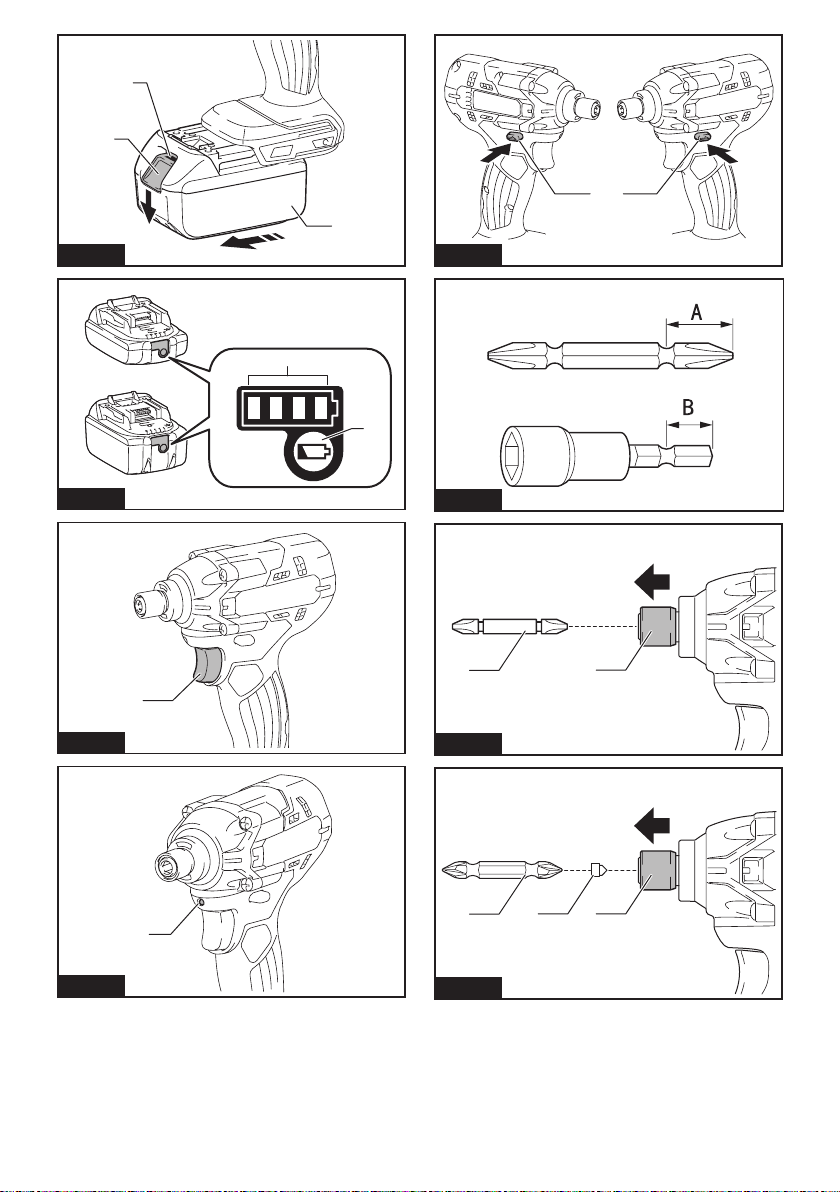 A

B