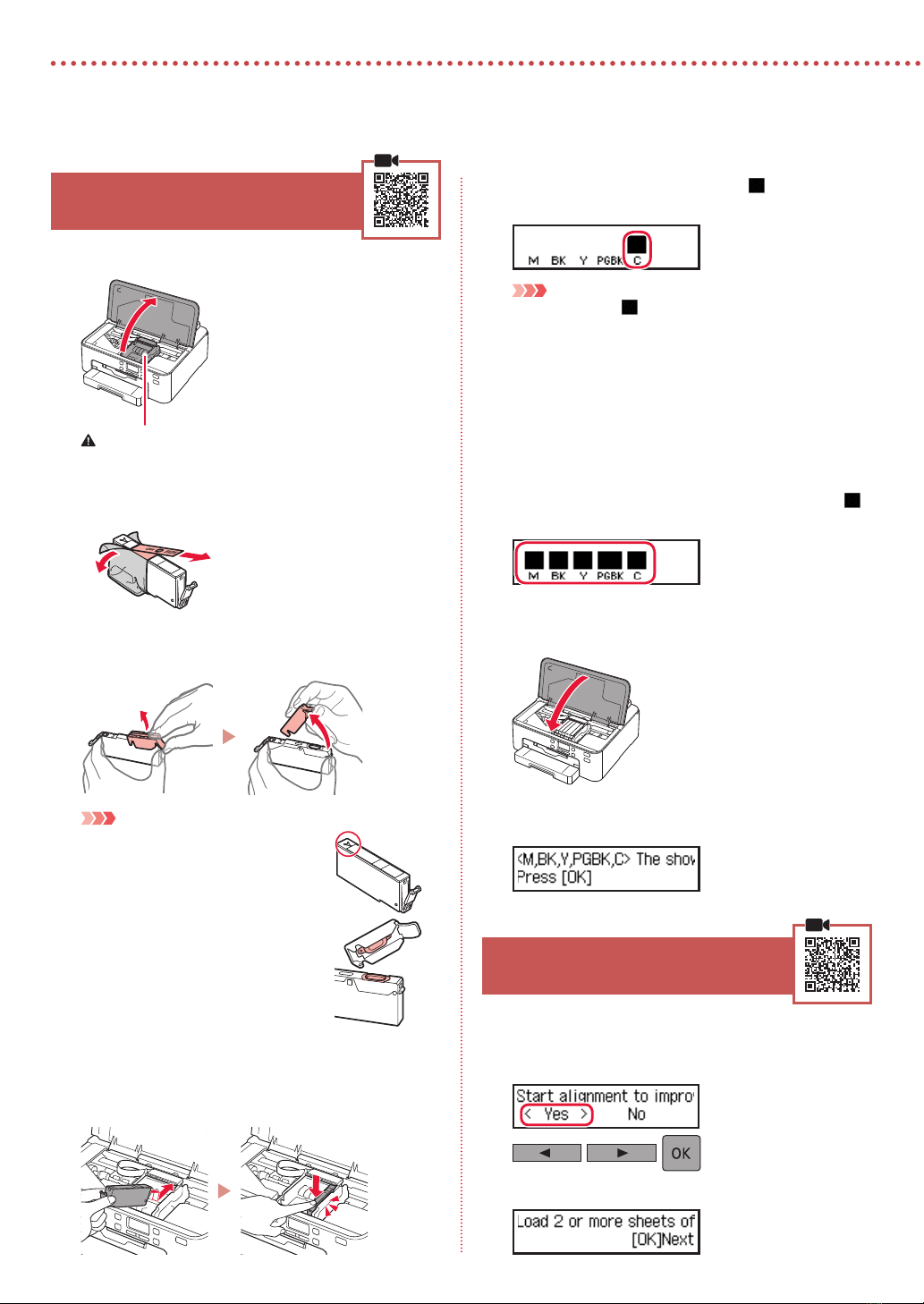 M BK Y PGBK C

M BK Y PGBK C

<M,BK,Y,PGBK,C> The shov
Press [OK]

Start alignment to impro
< Yes > No

OK

Load 2 or more sheets of
[OK]Next