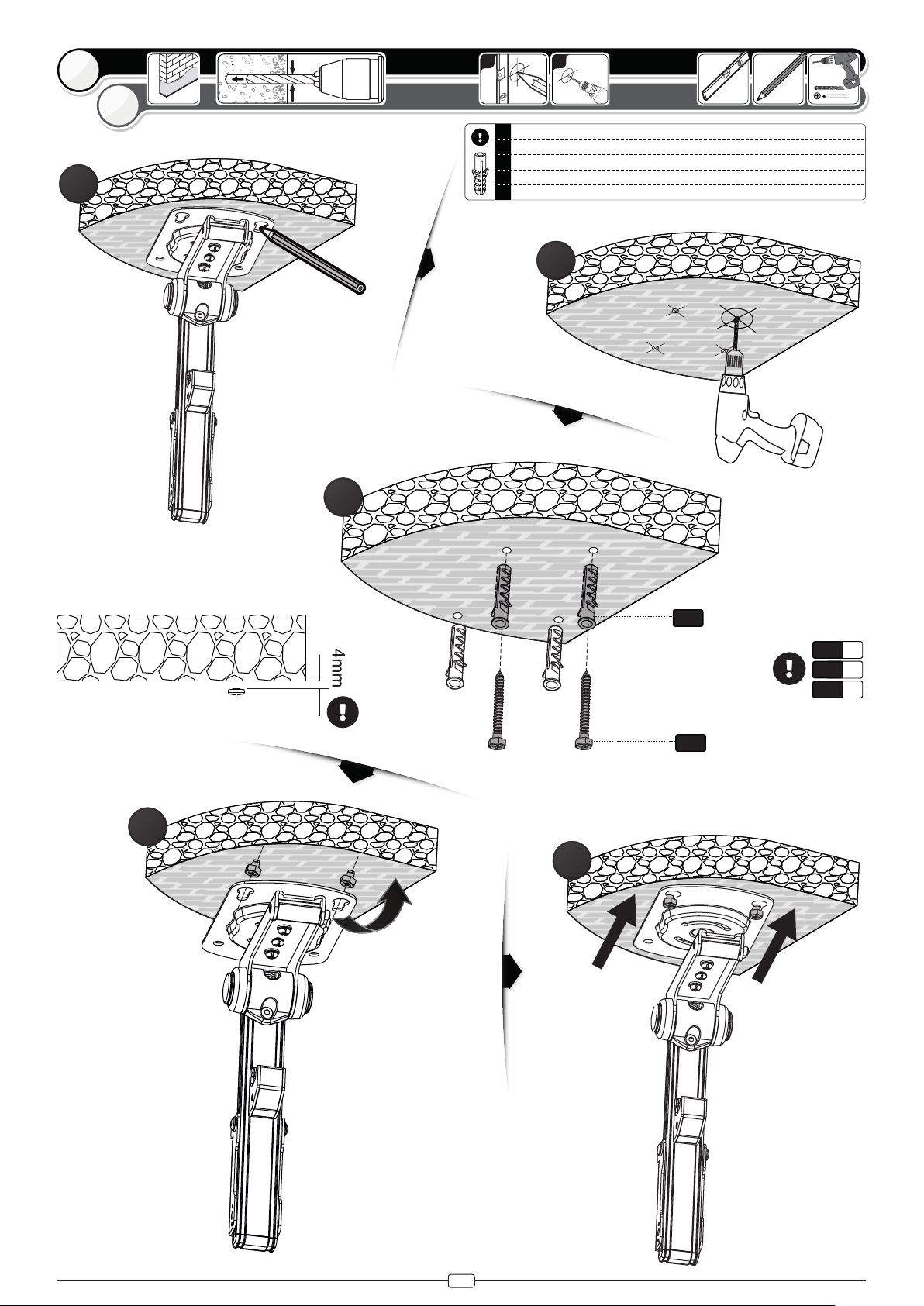 4mm