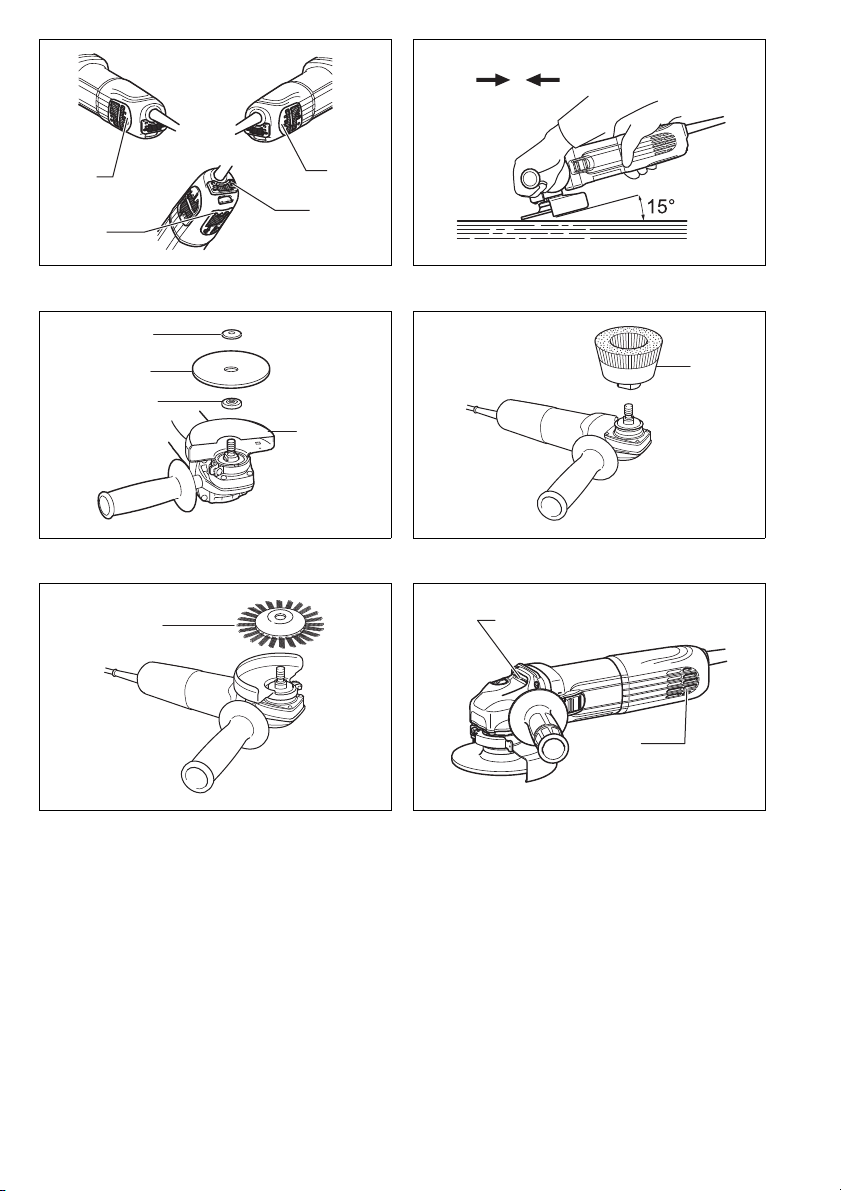 15°