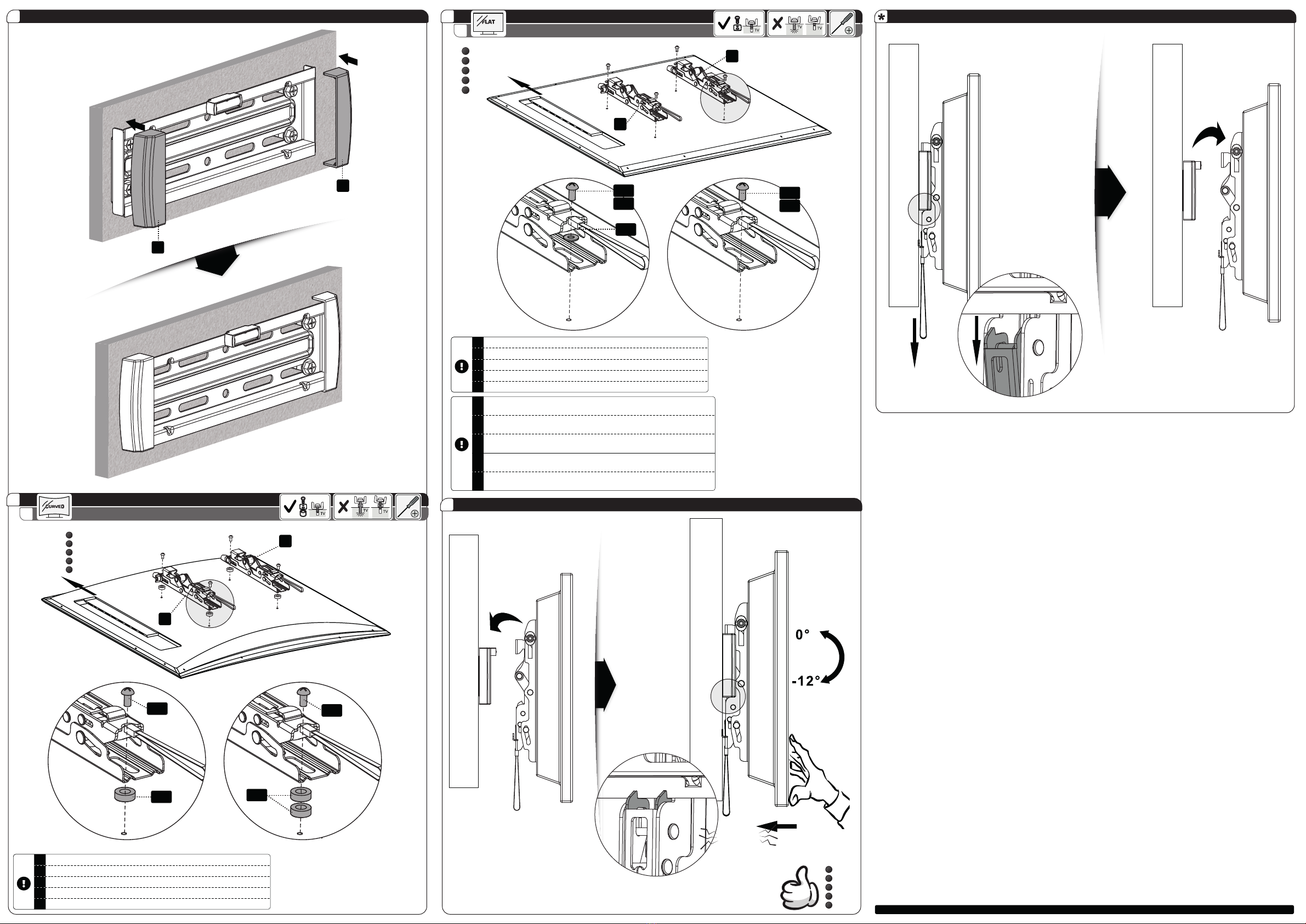 FLAT

TV TV TV

CURVED

TV TV TV

0°

-12°