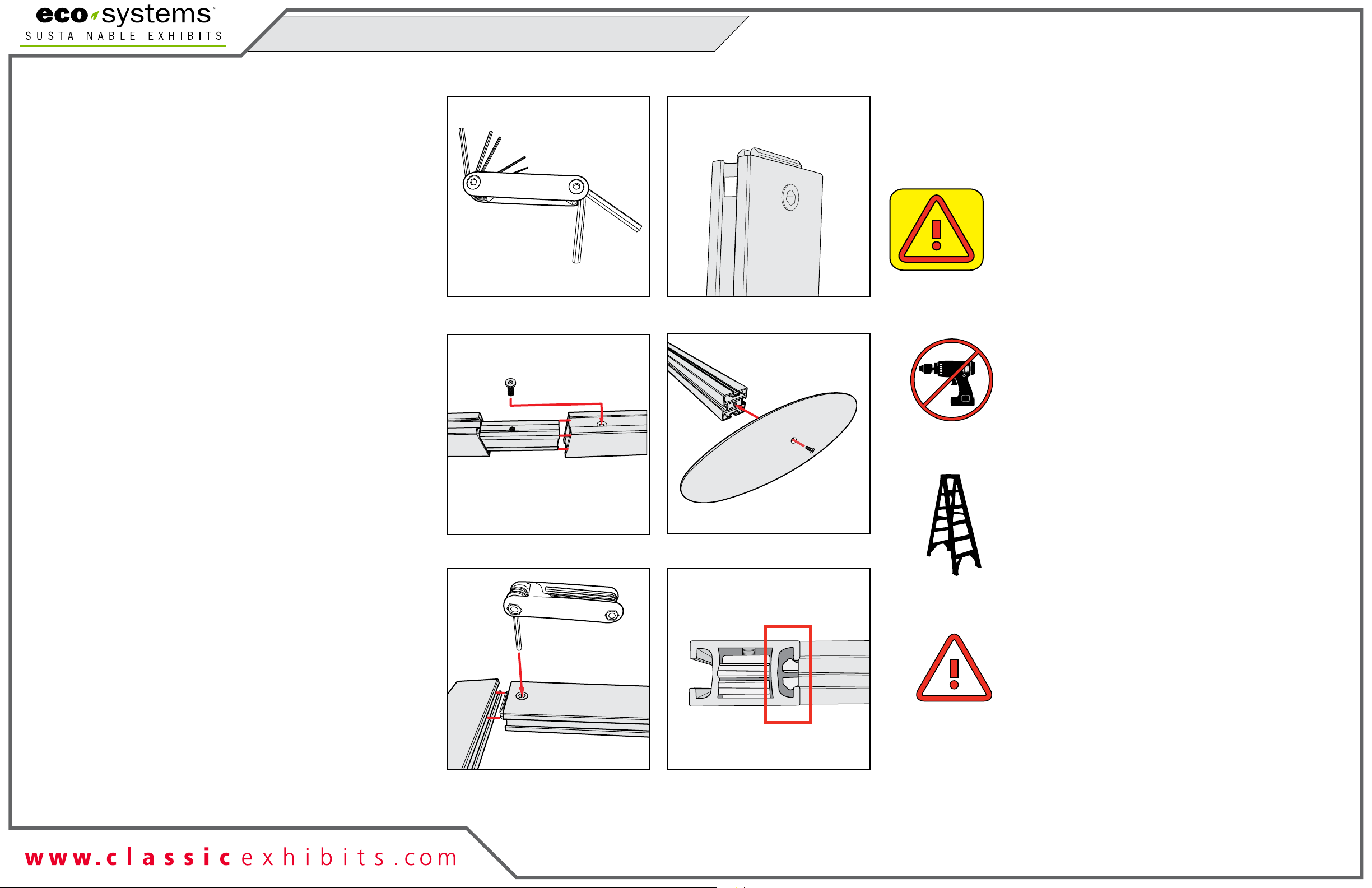 eco systems™
SUSTAINABLE EXHIBITS

www.classicexhibits.com