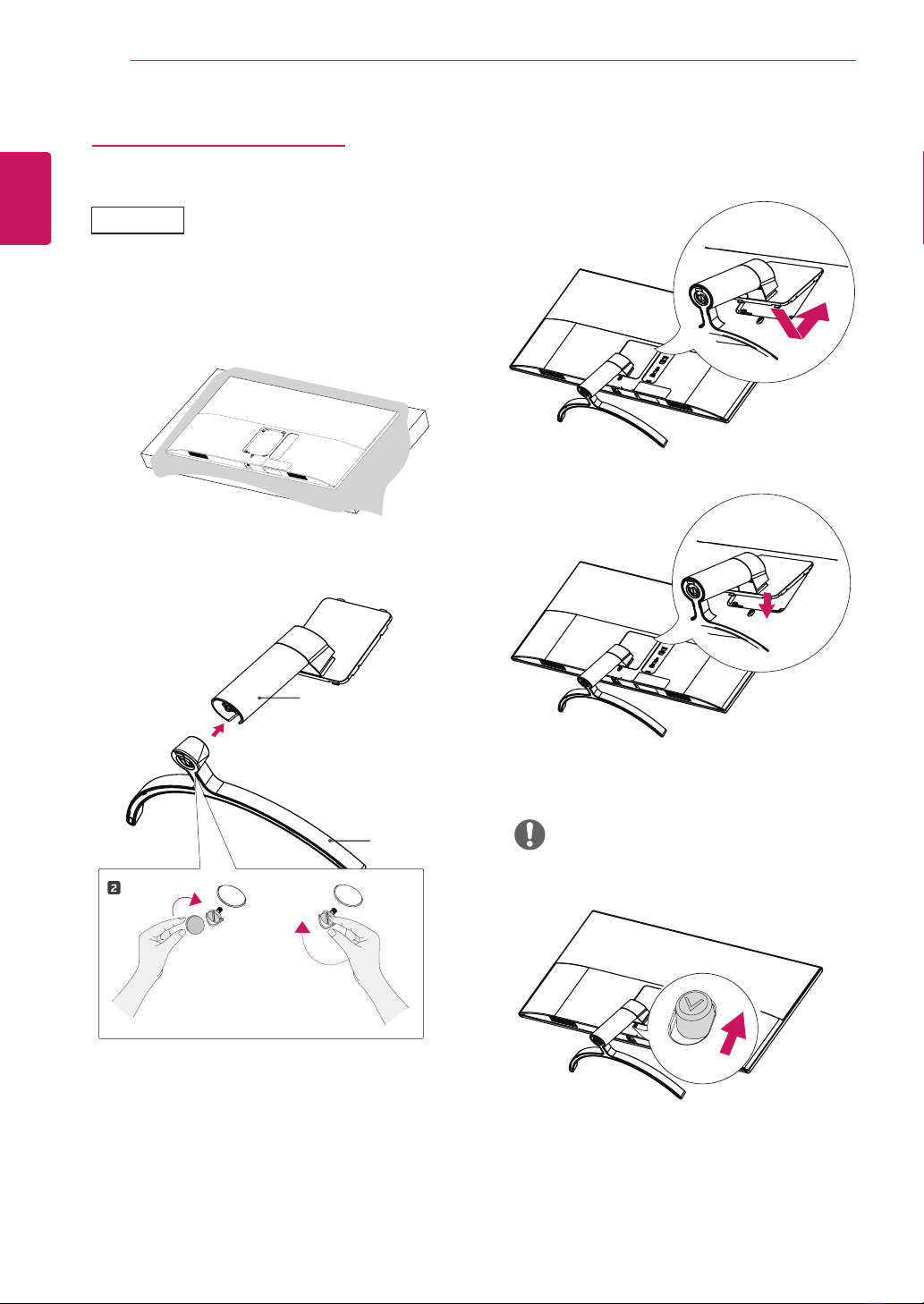 2