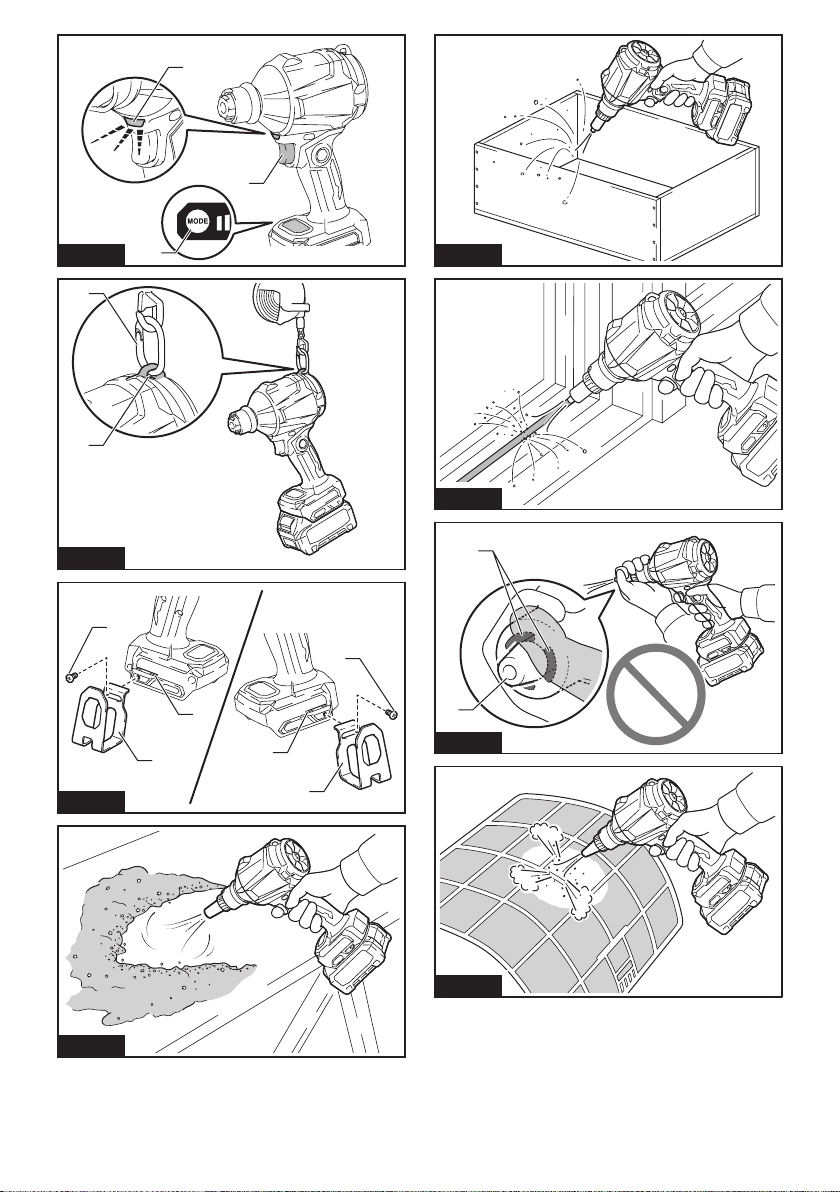 MODE