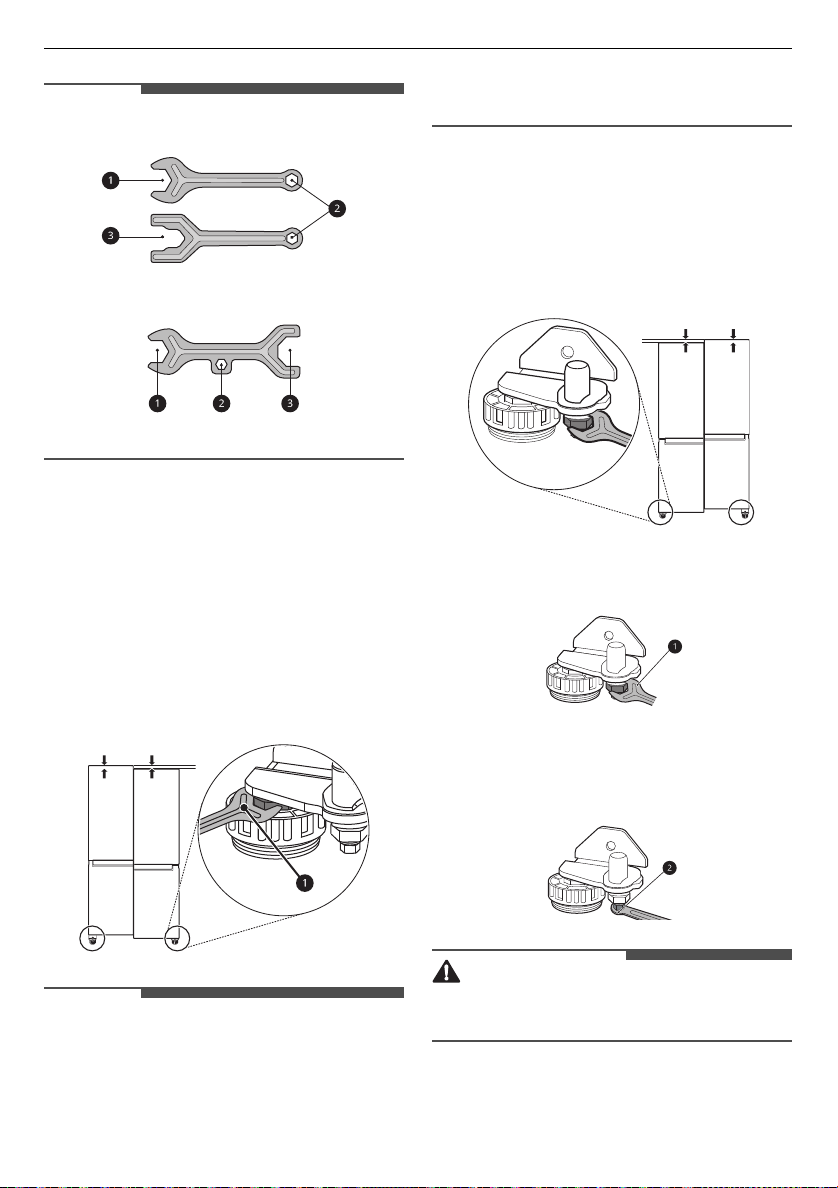 1

2

3

1 2 3

1

1

2