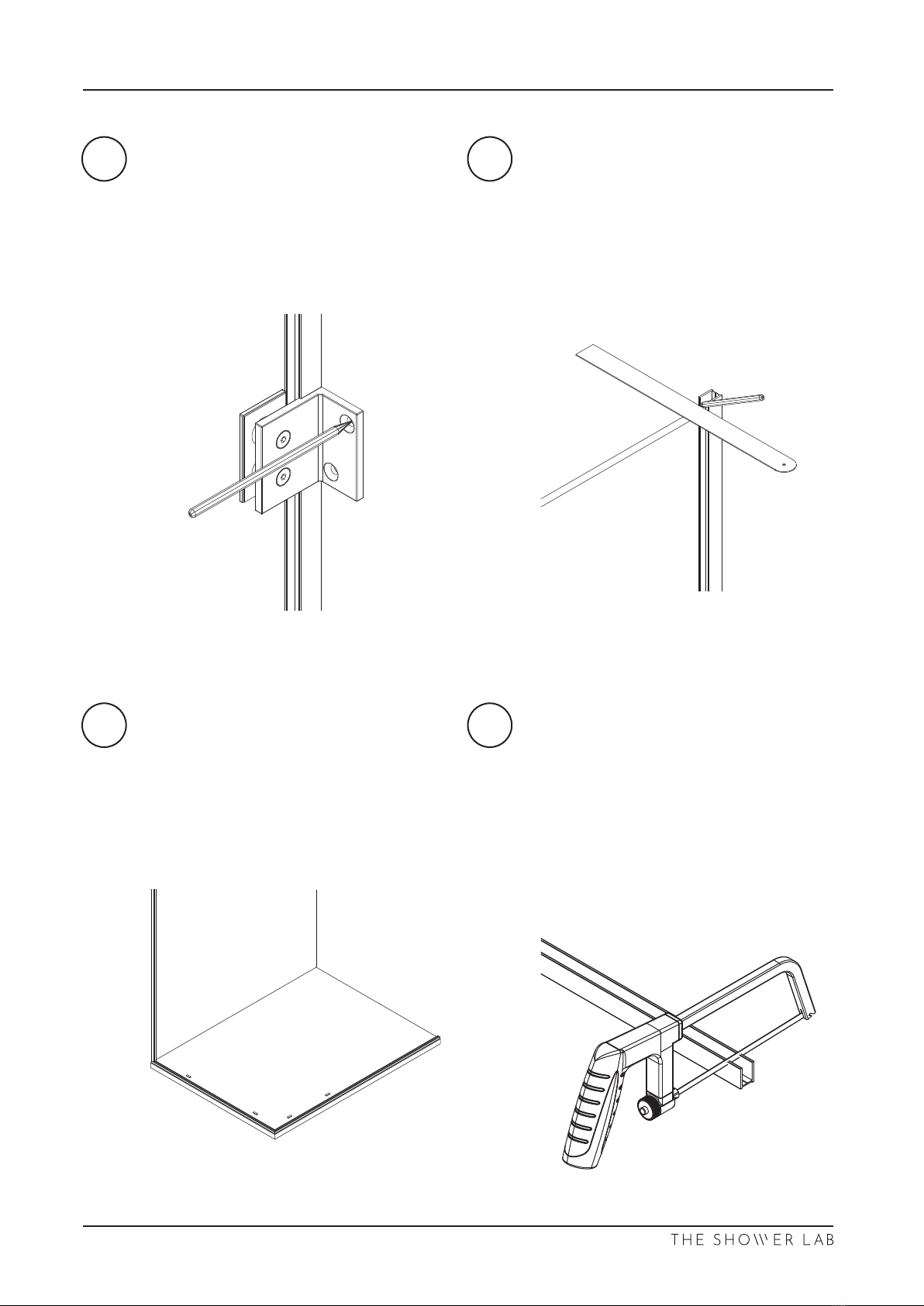 THE SHOWER LAB