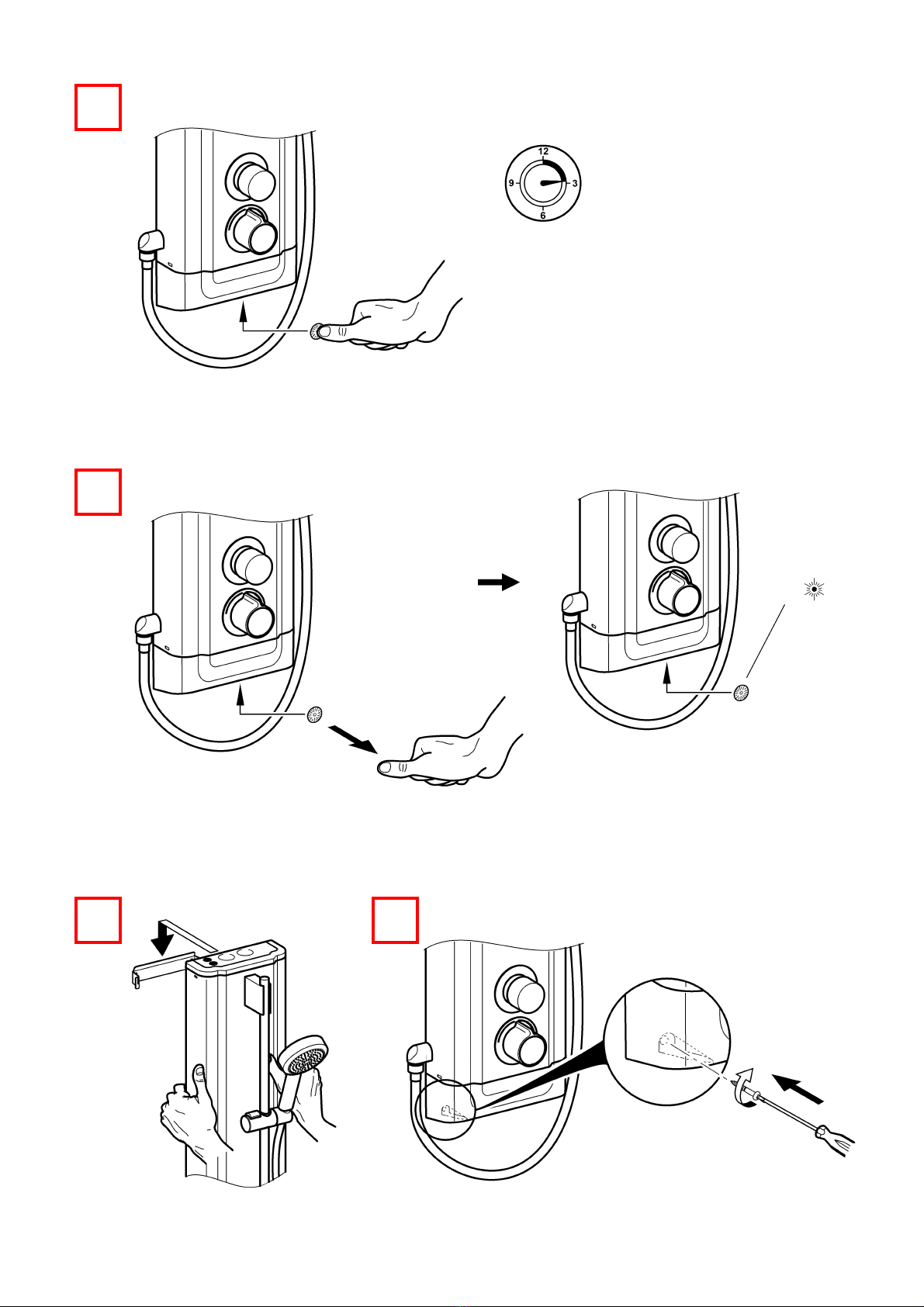 12
9
3
6