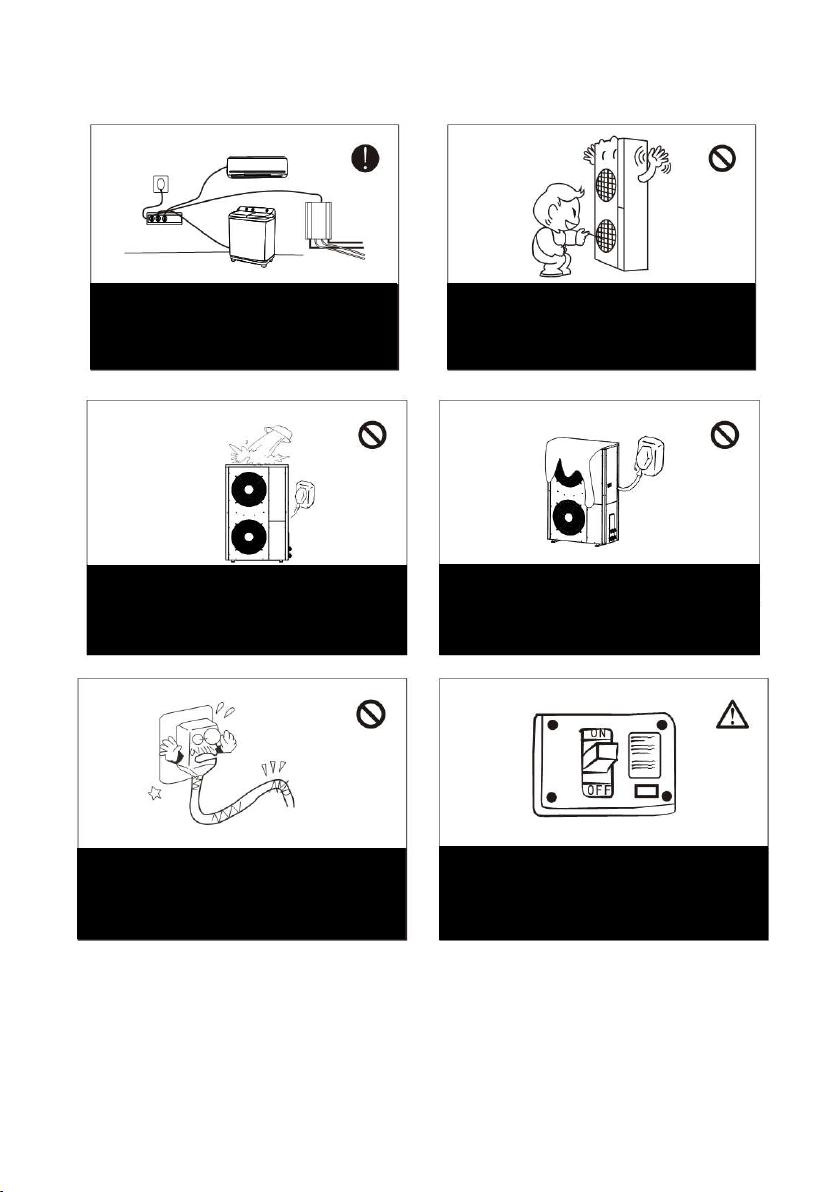 ON

OFF