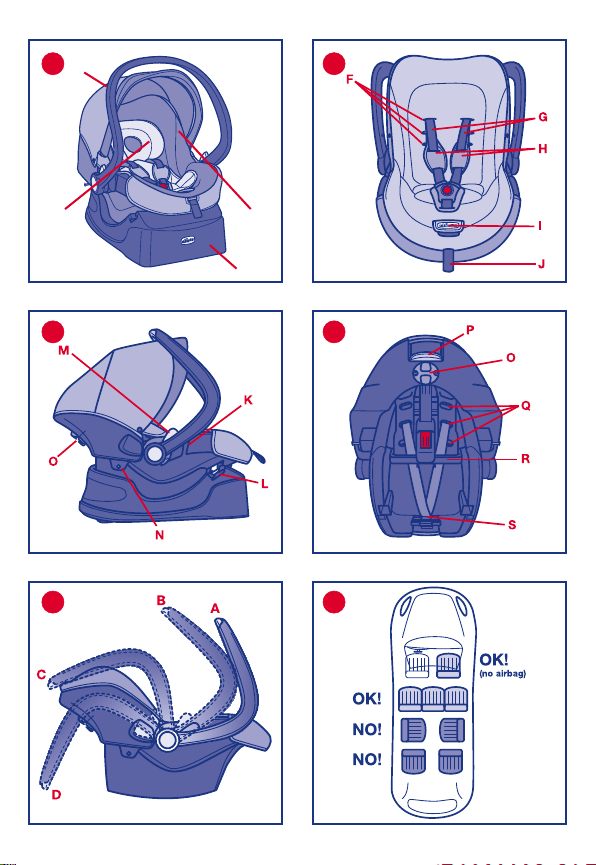 F
G
H
I
J

M
K
O
L
N

P
O
Q
R
S

B
A
C
D

OK!
(no airbag)
OK!
NO!
NO!