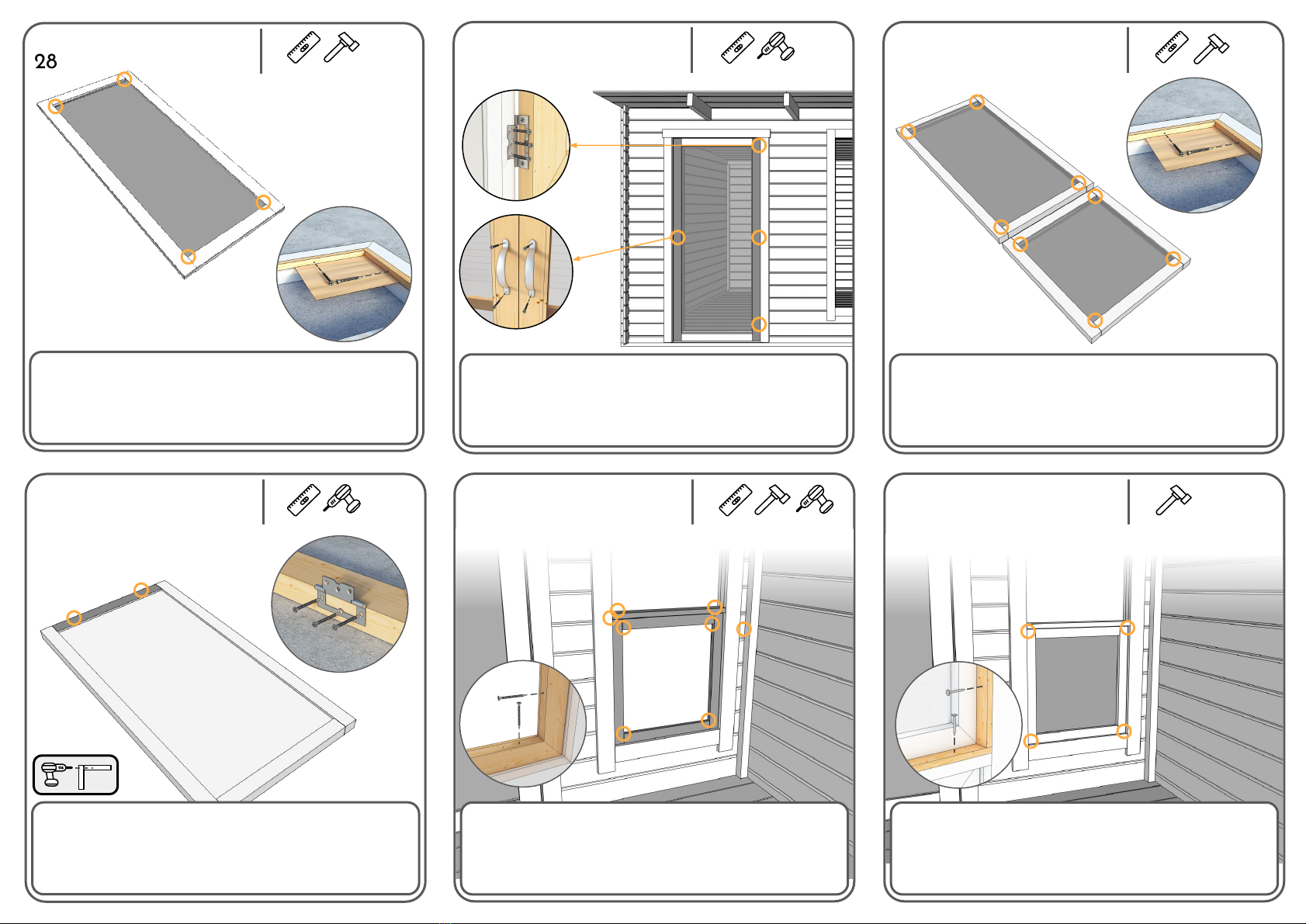 28