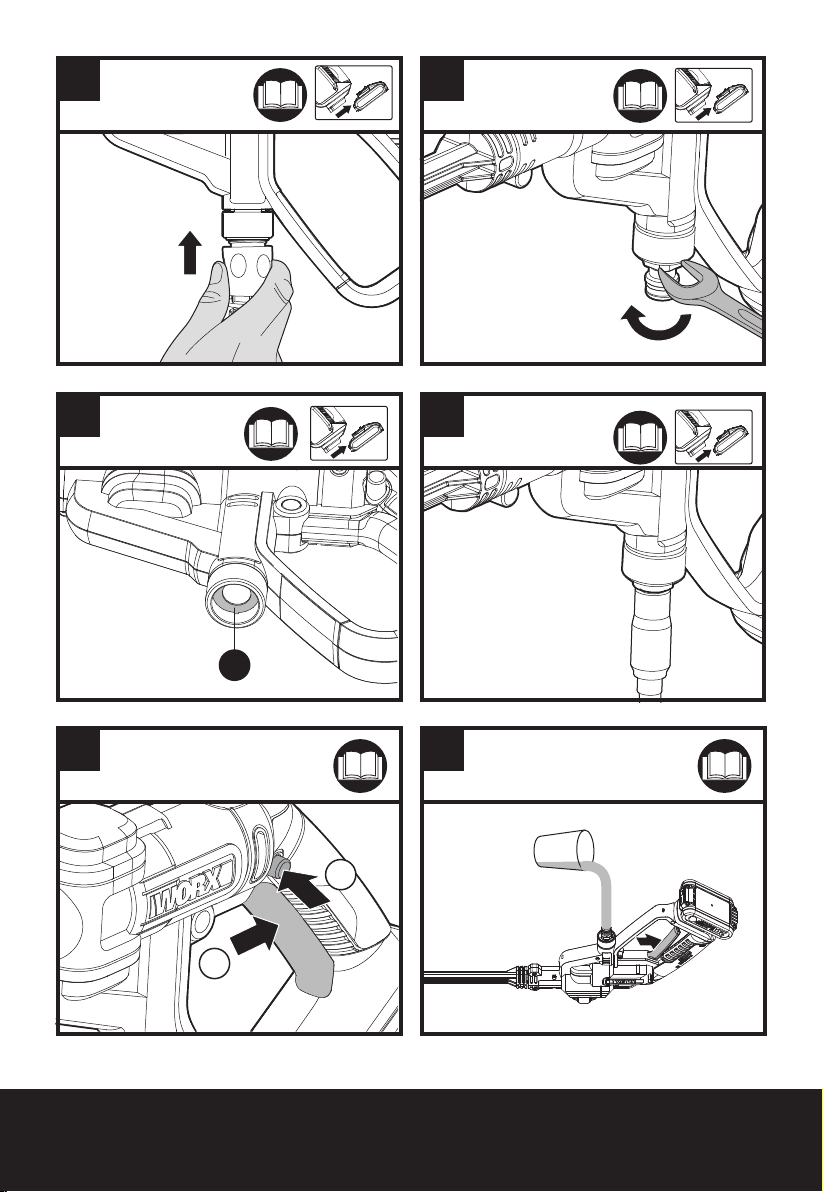 WORX