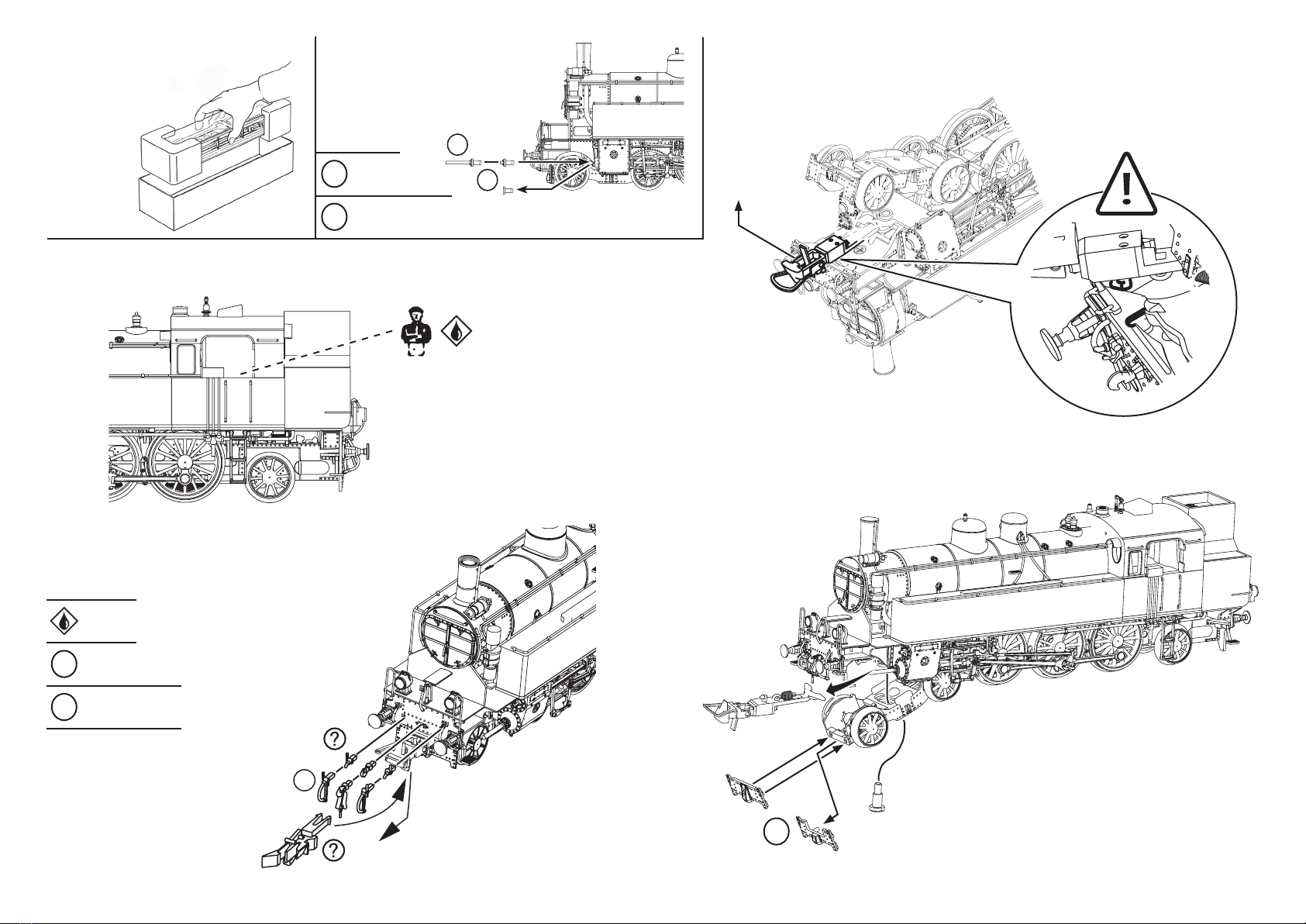 ?

?