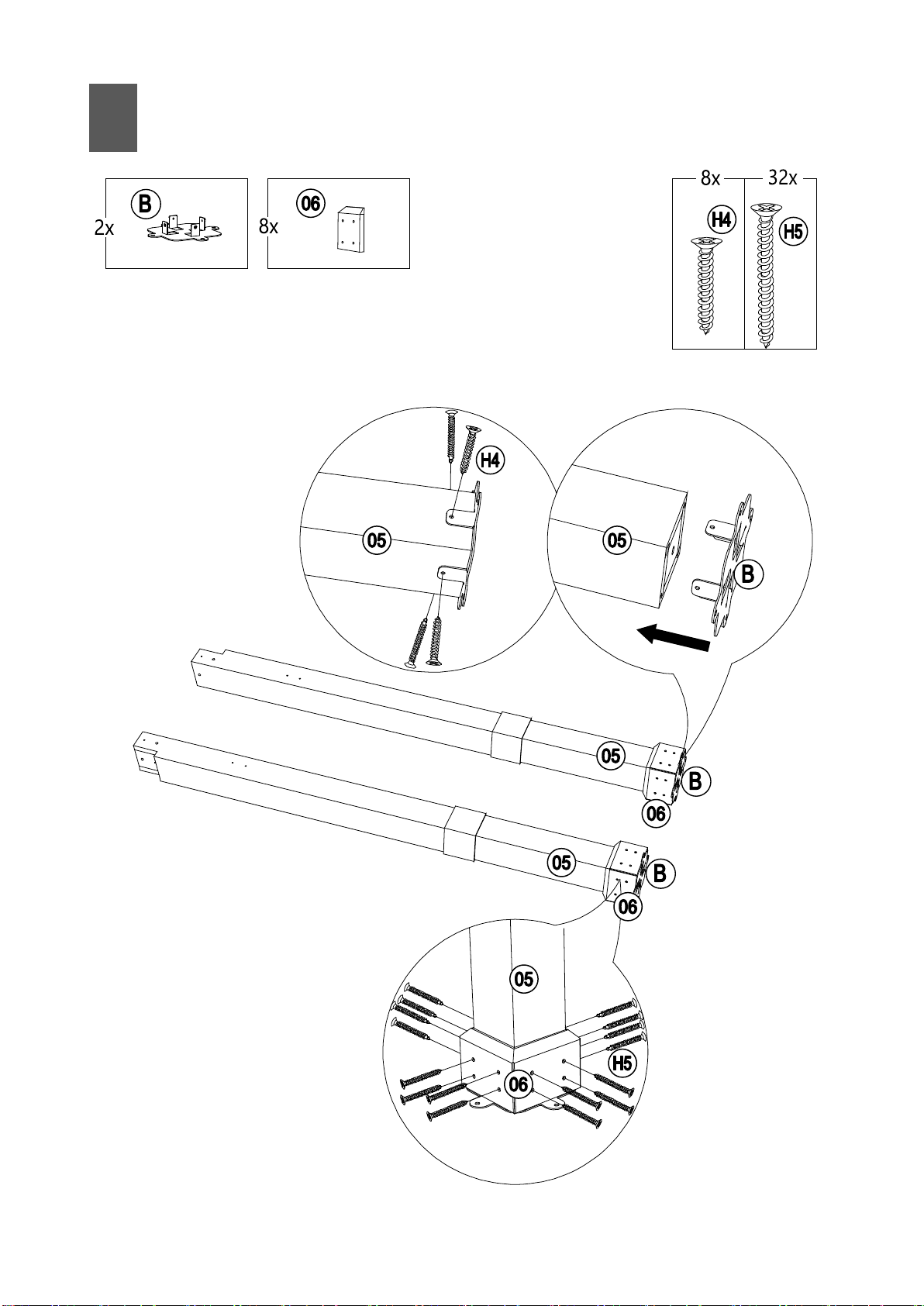 2x B

8x 06

8x H4

32x H5

H4

05

05

B

05

B

06

05

B

06

05

H5

06