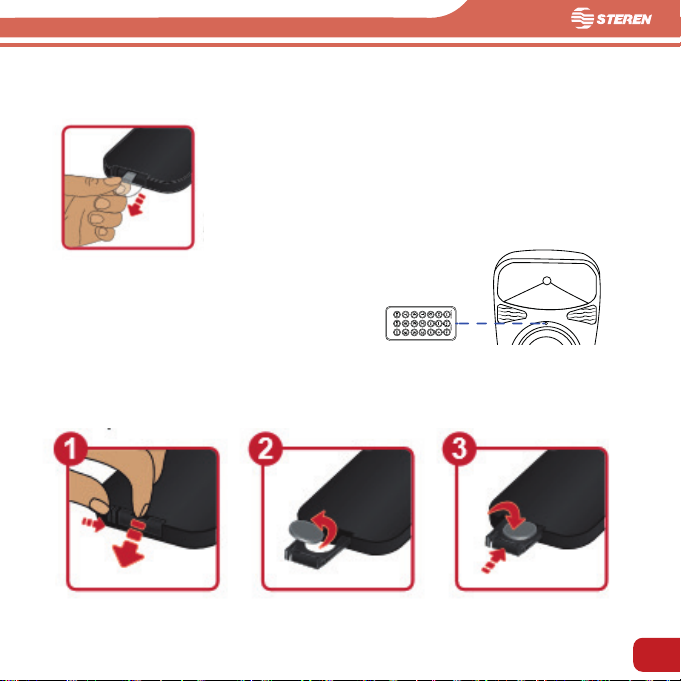 STEREN

1

2

3