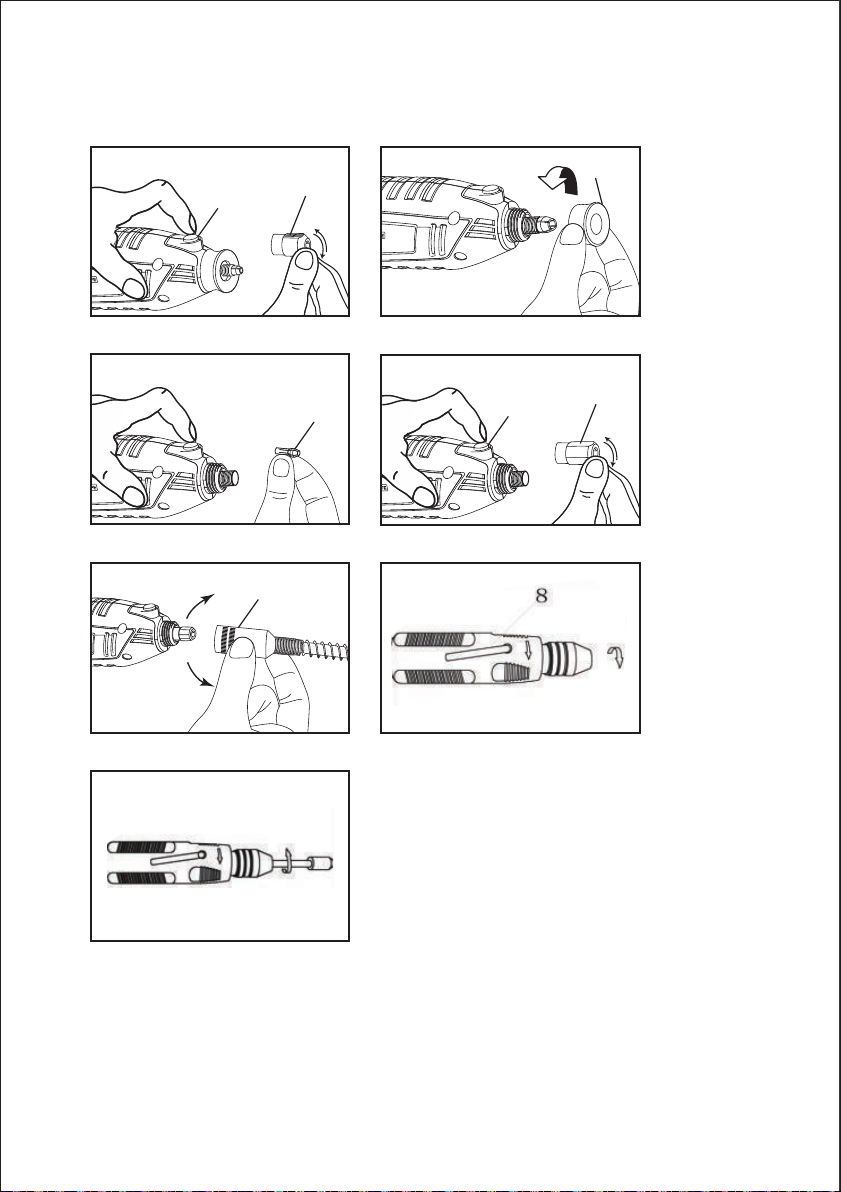 8