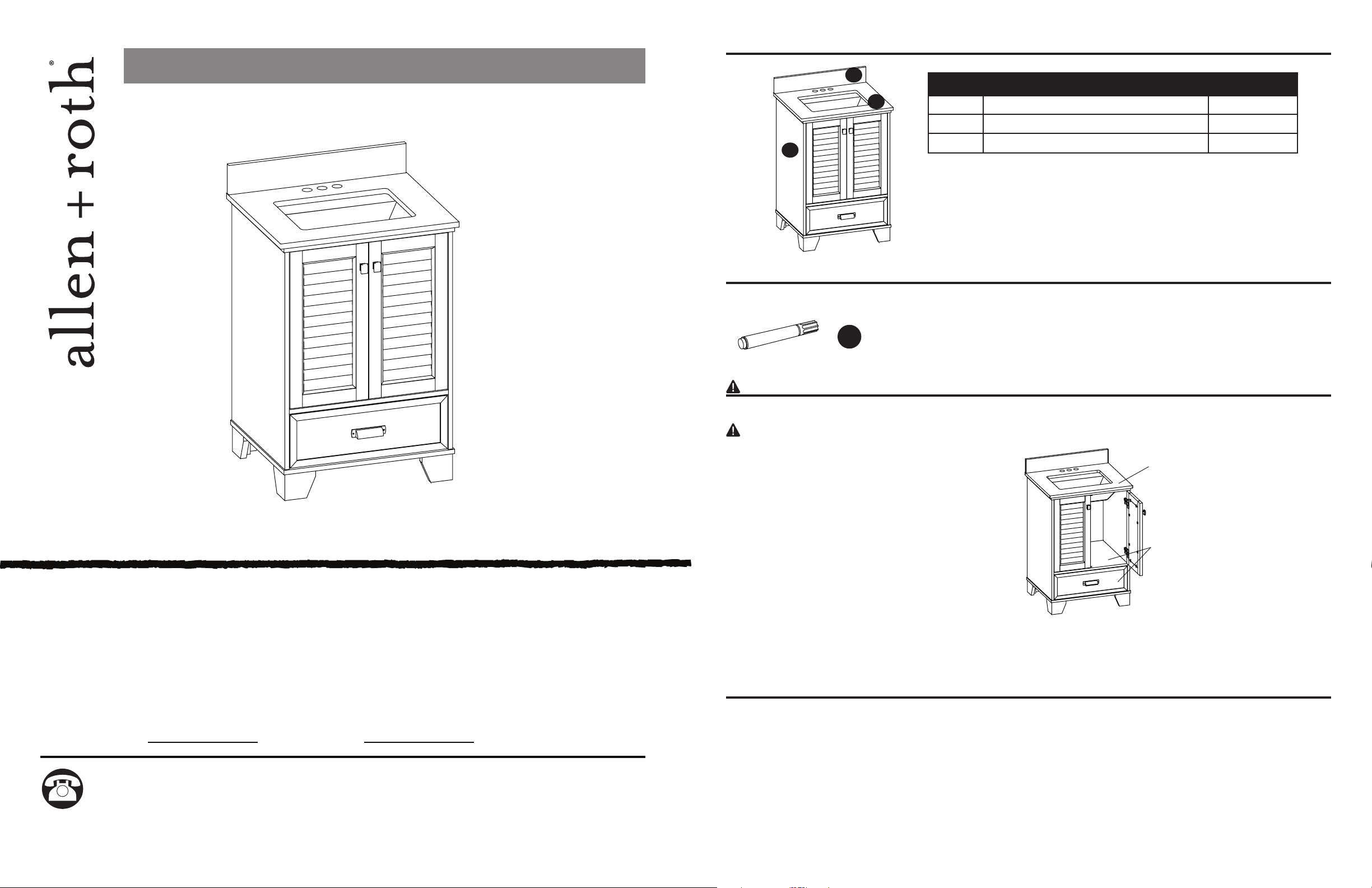 allen + roth®