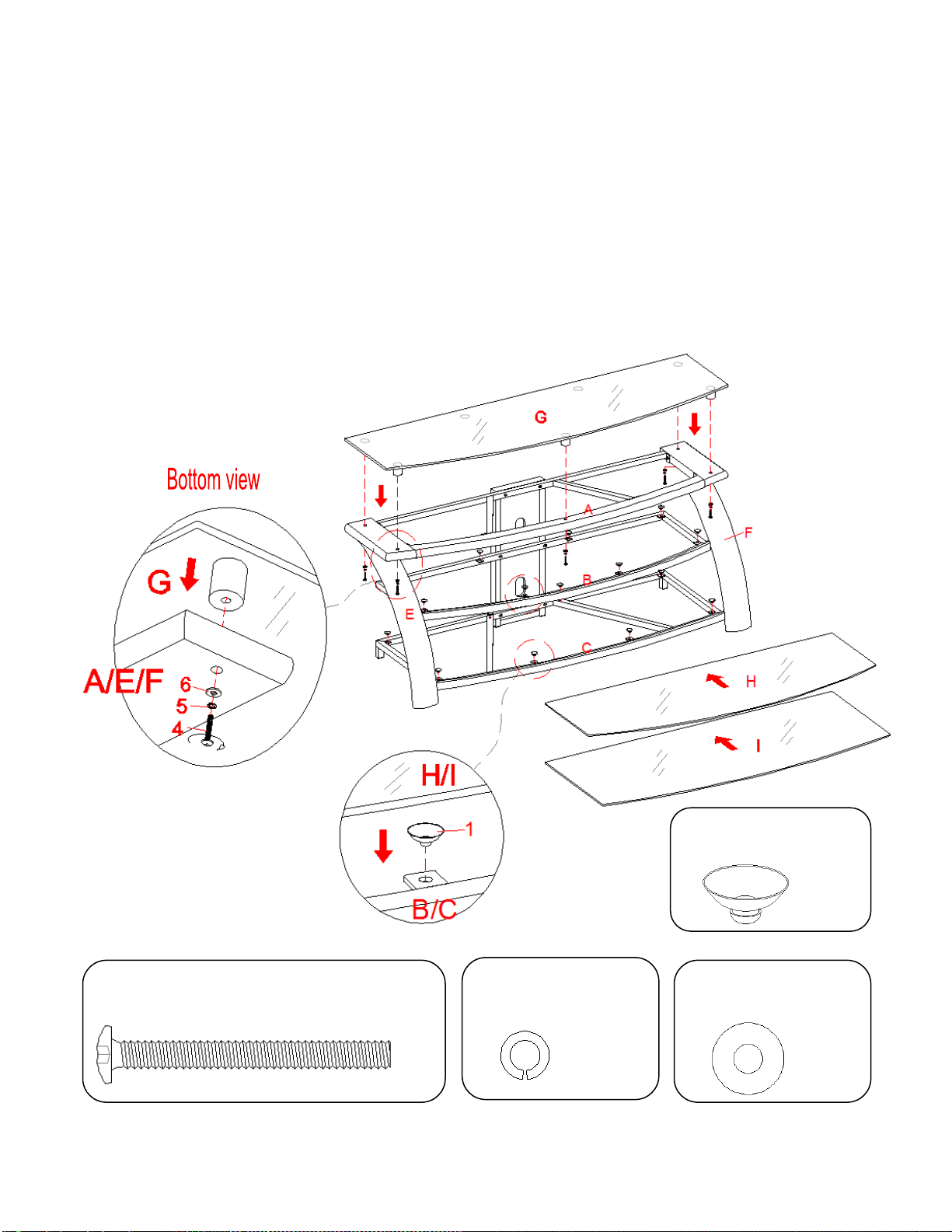 Bottom view

G

A/E/F

6

5

4

G

A

F

B

E

C

H

I

H/I

1

B/C