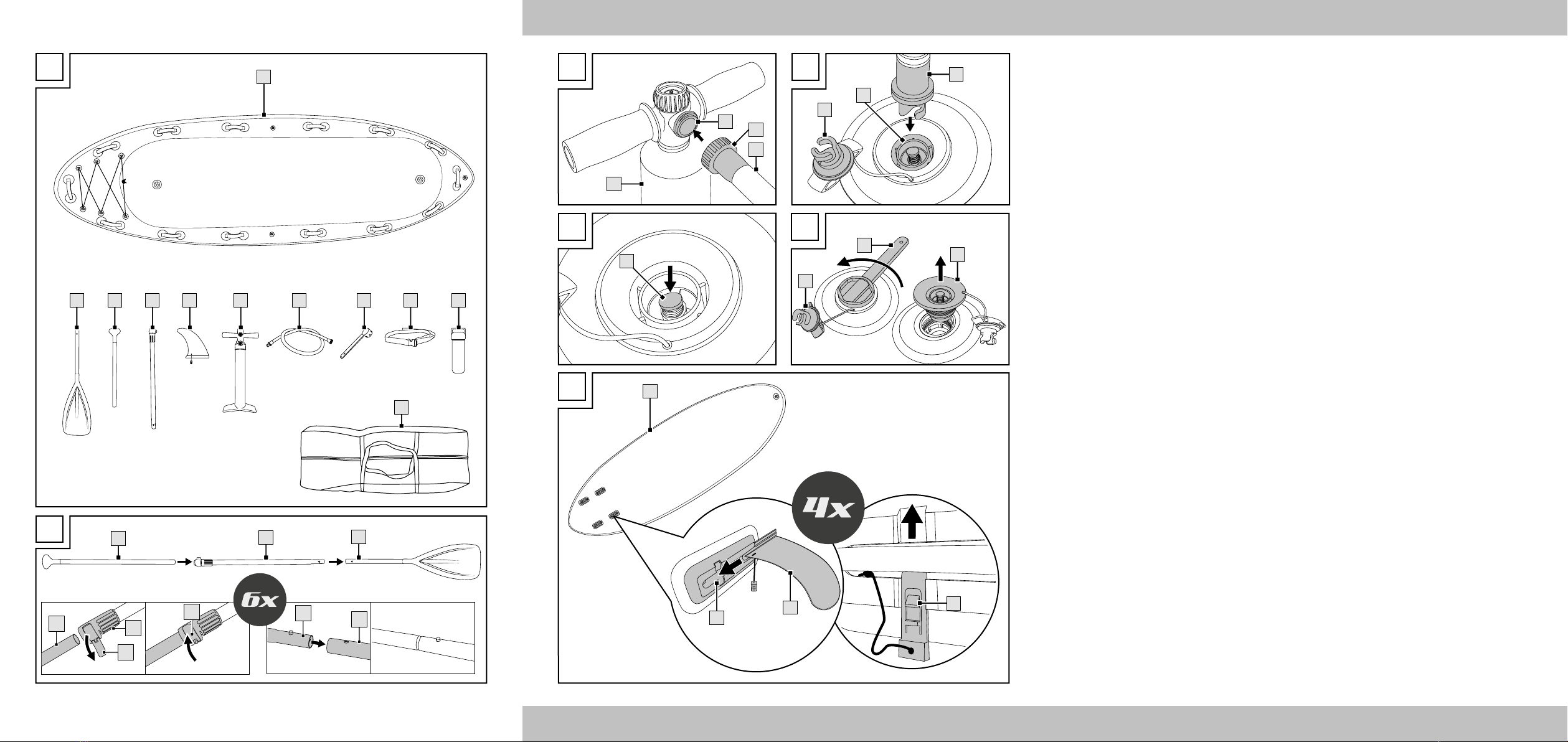 6x

4x