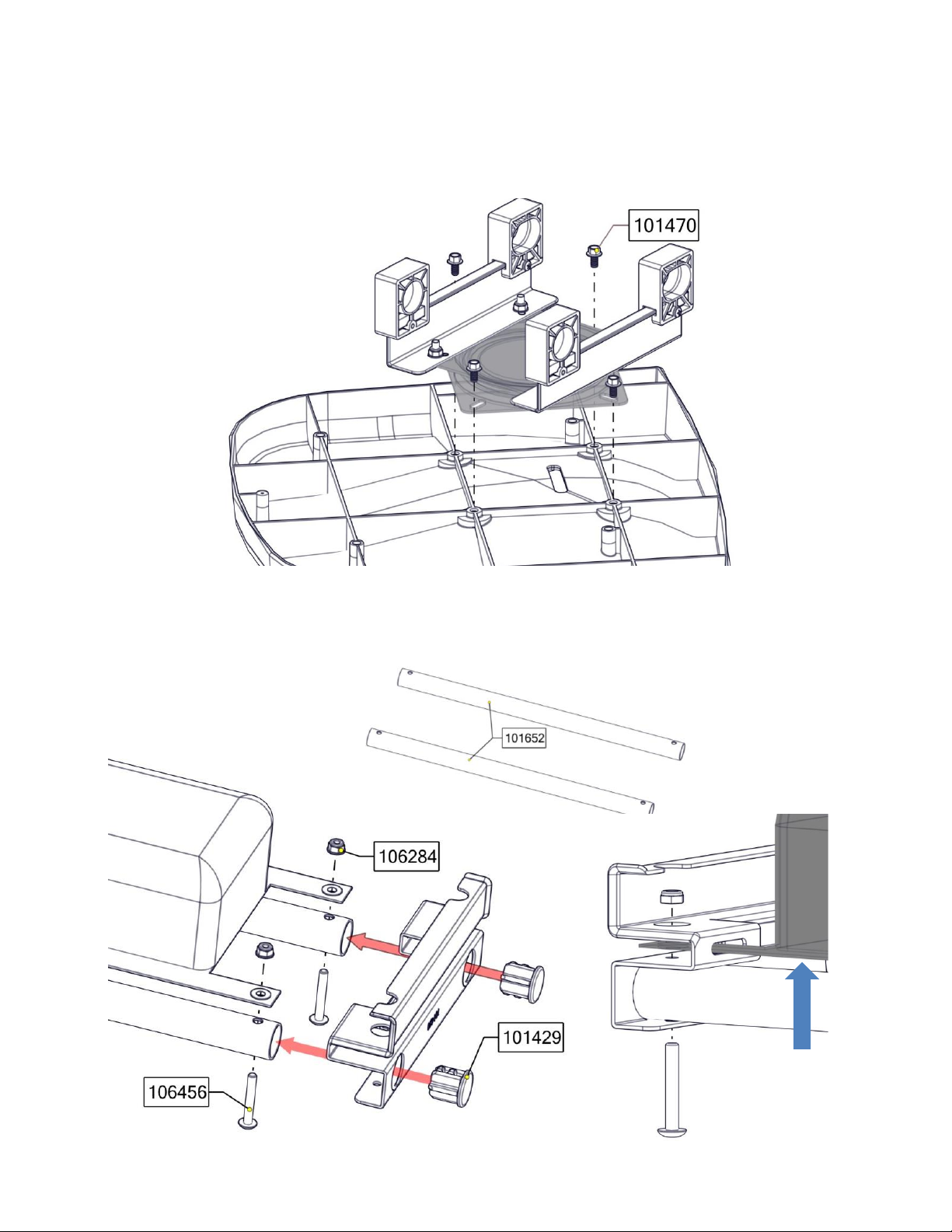 101470

101652

106284

101429

106456