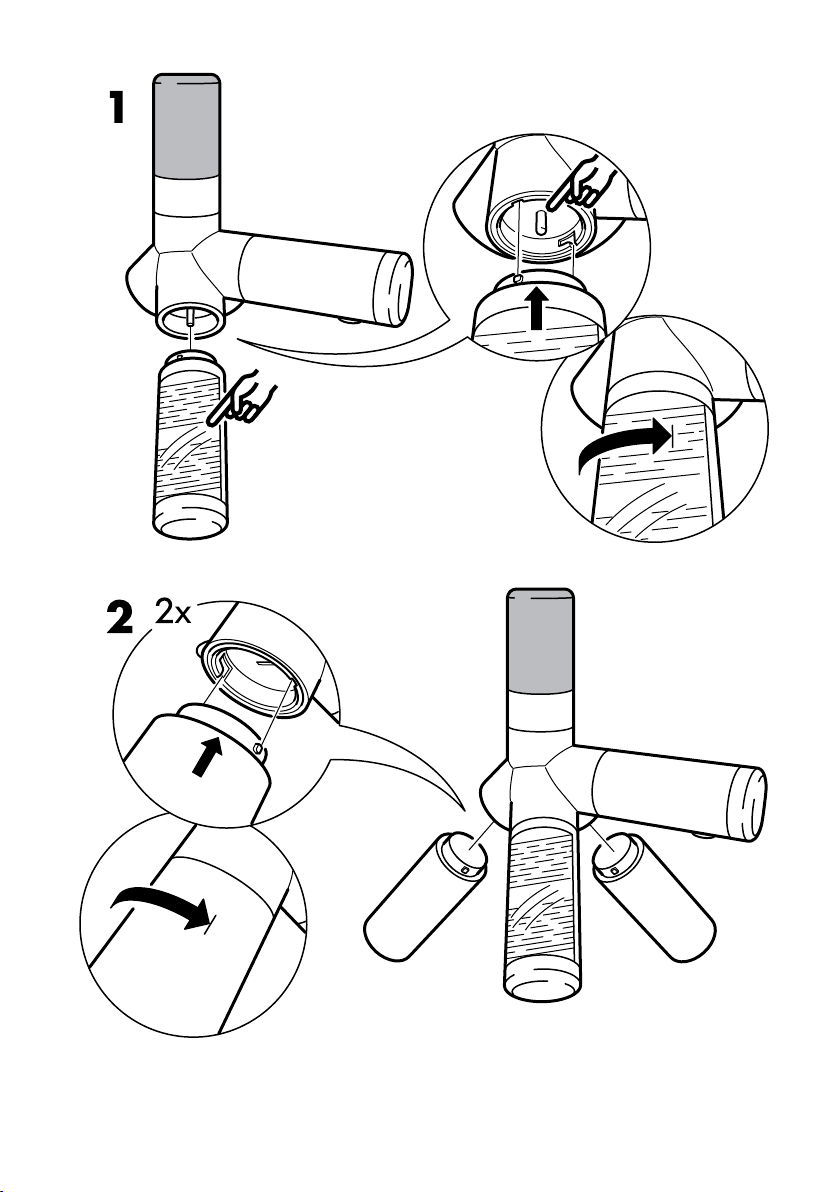 1

2 2x