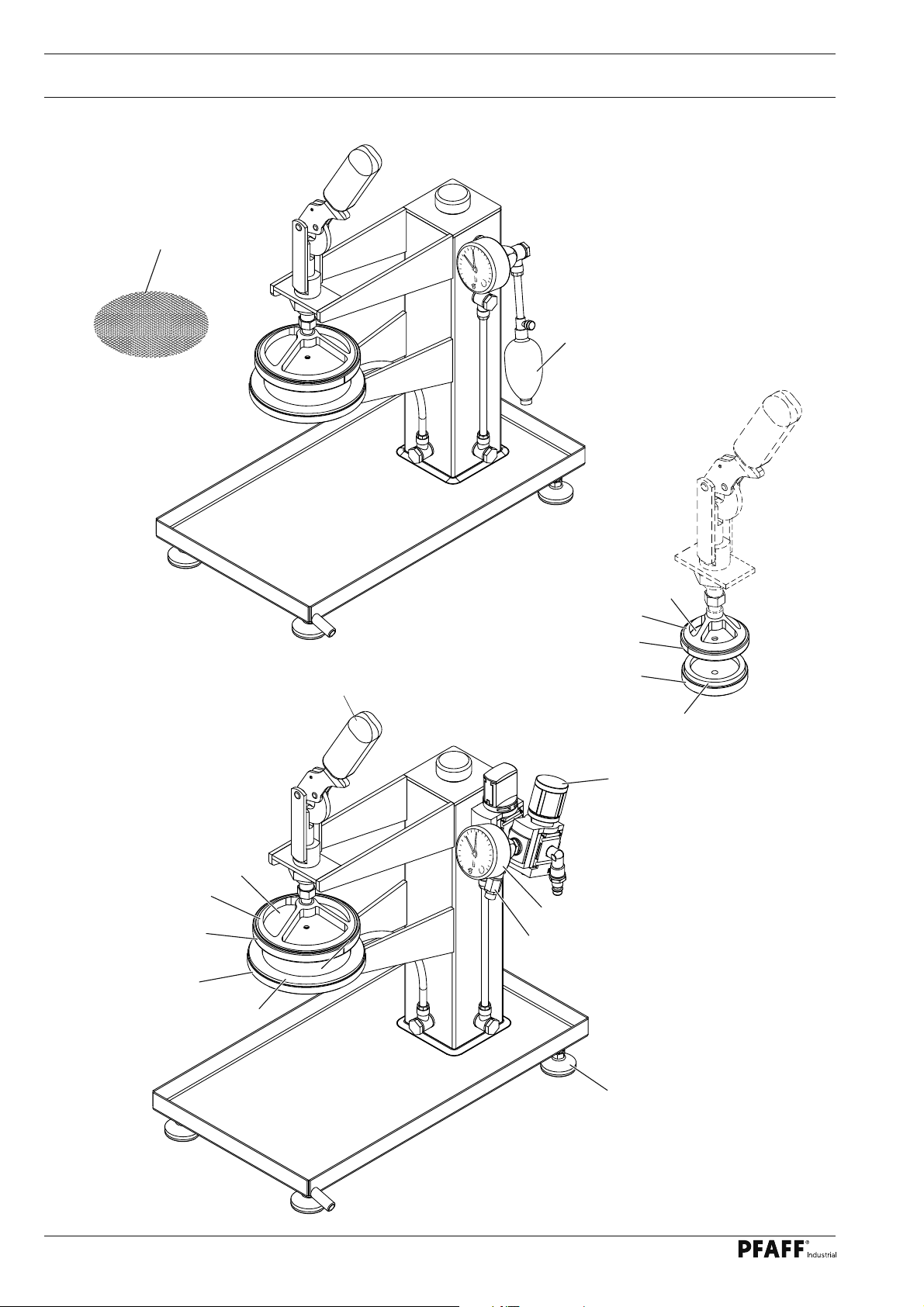 PFAFF® Industrial