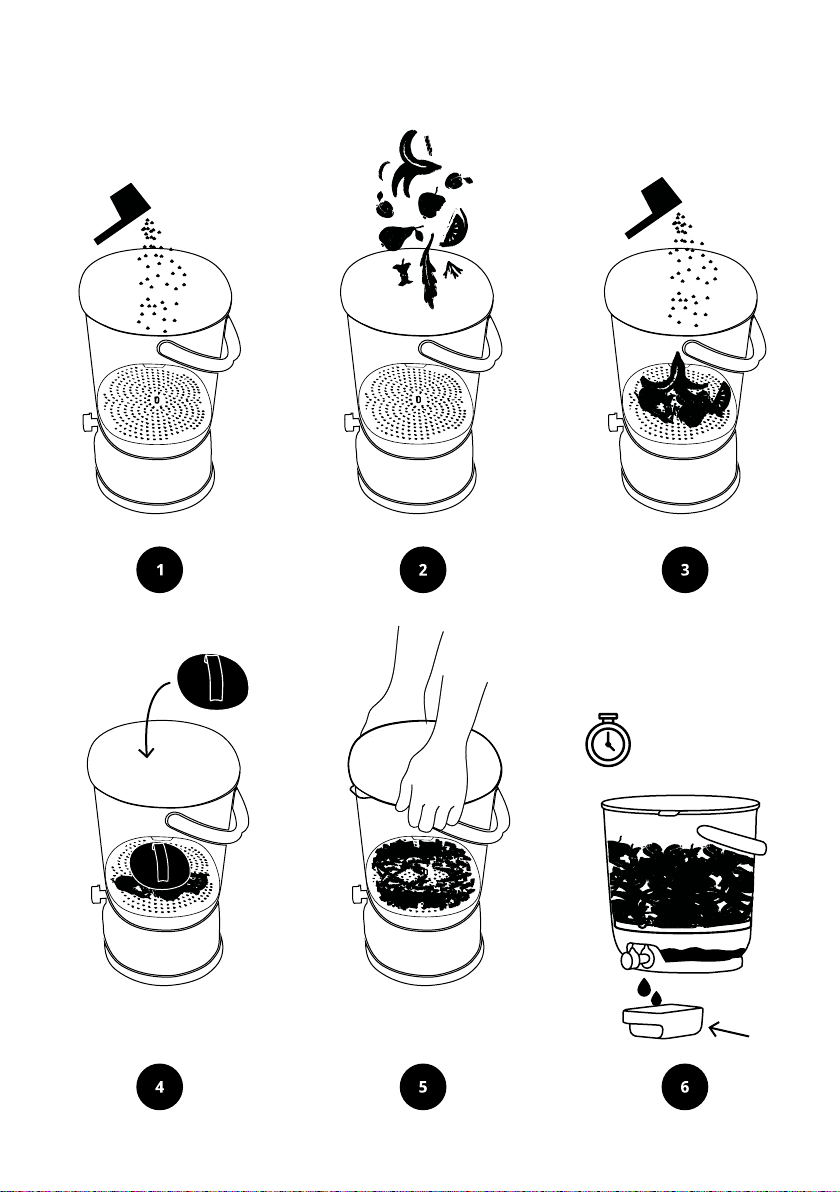 1

2

3

4

5

6