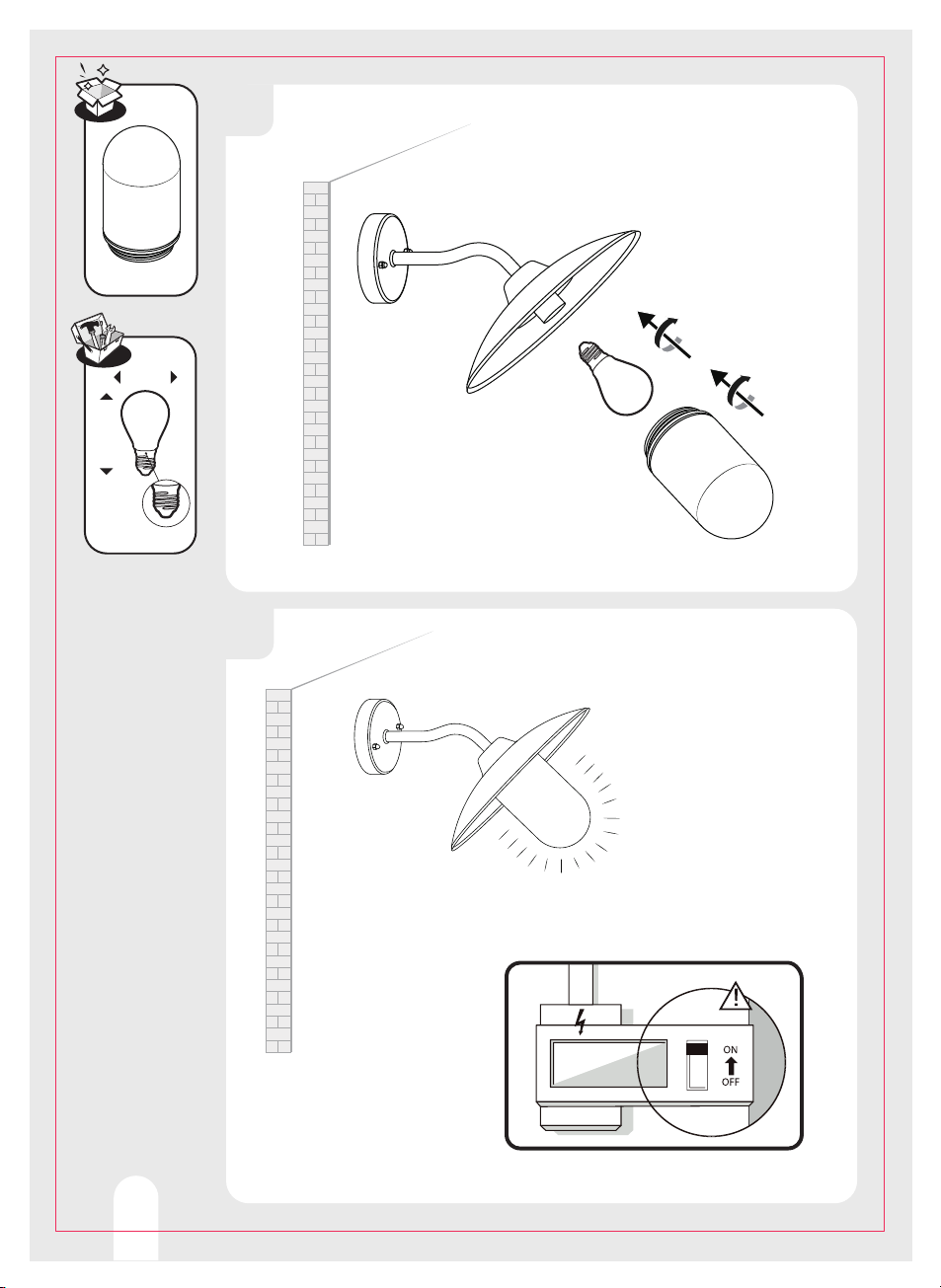 ON
OFF